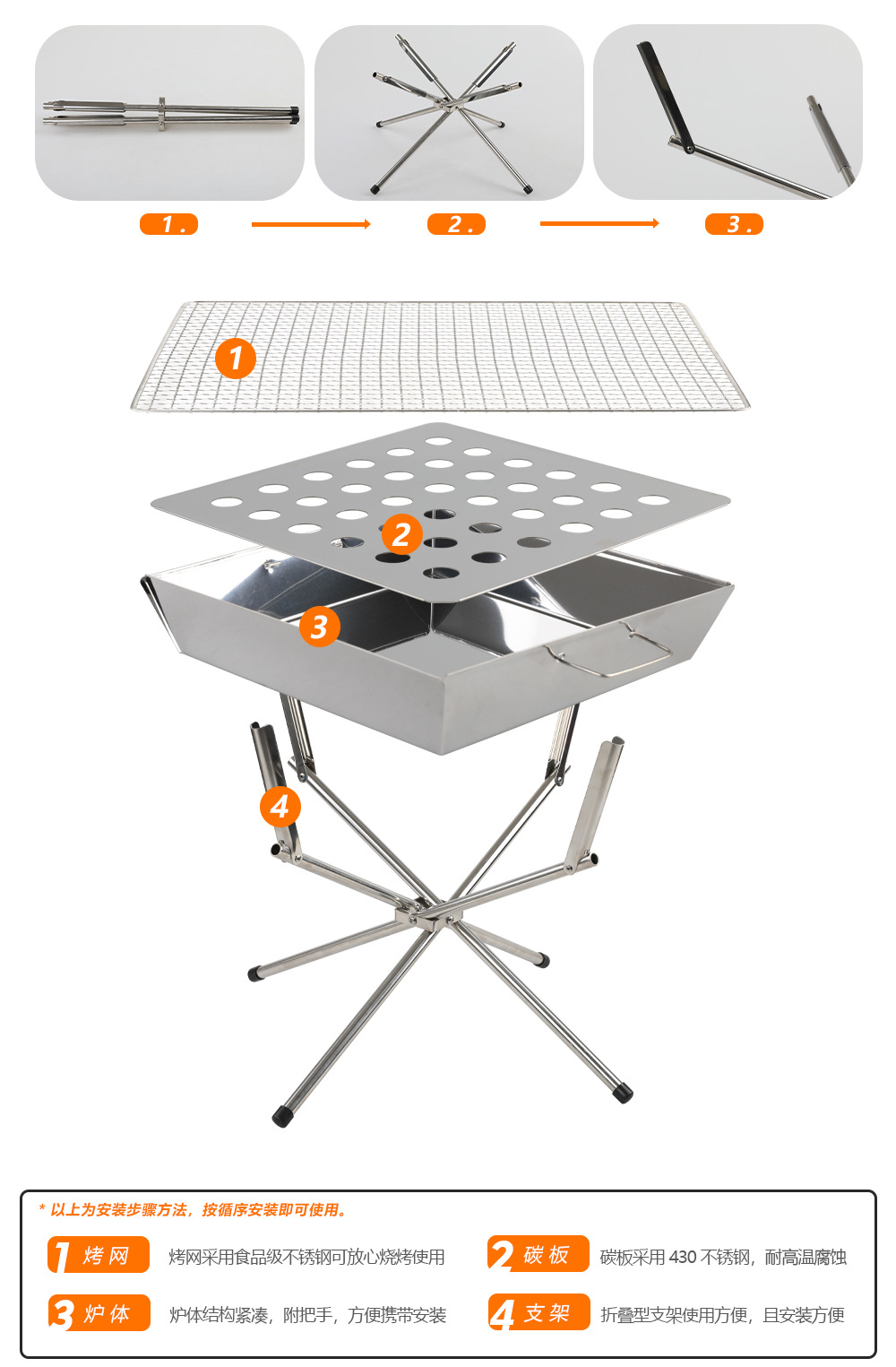 1.

2.

3.

1

2

3

4

* 以上为安装步骤方法，按循序安装即可使用。

1 烤网 烤网采用食品级不锈钢可放心烧烤使用

2 碳板 碳板采用 430 不锈钢，耐高温腐蚀

3 炉体 炉体结构紧凑，附把手，方便携带安装

4 支架 折叠型支架使用方便，且安装方便