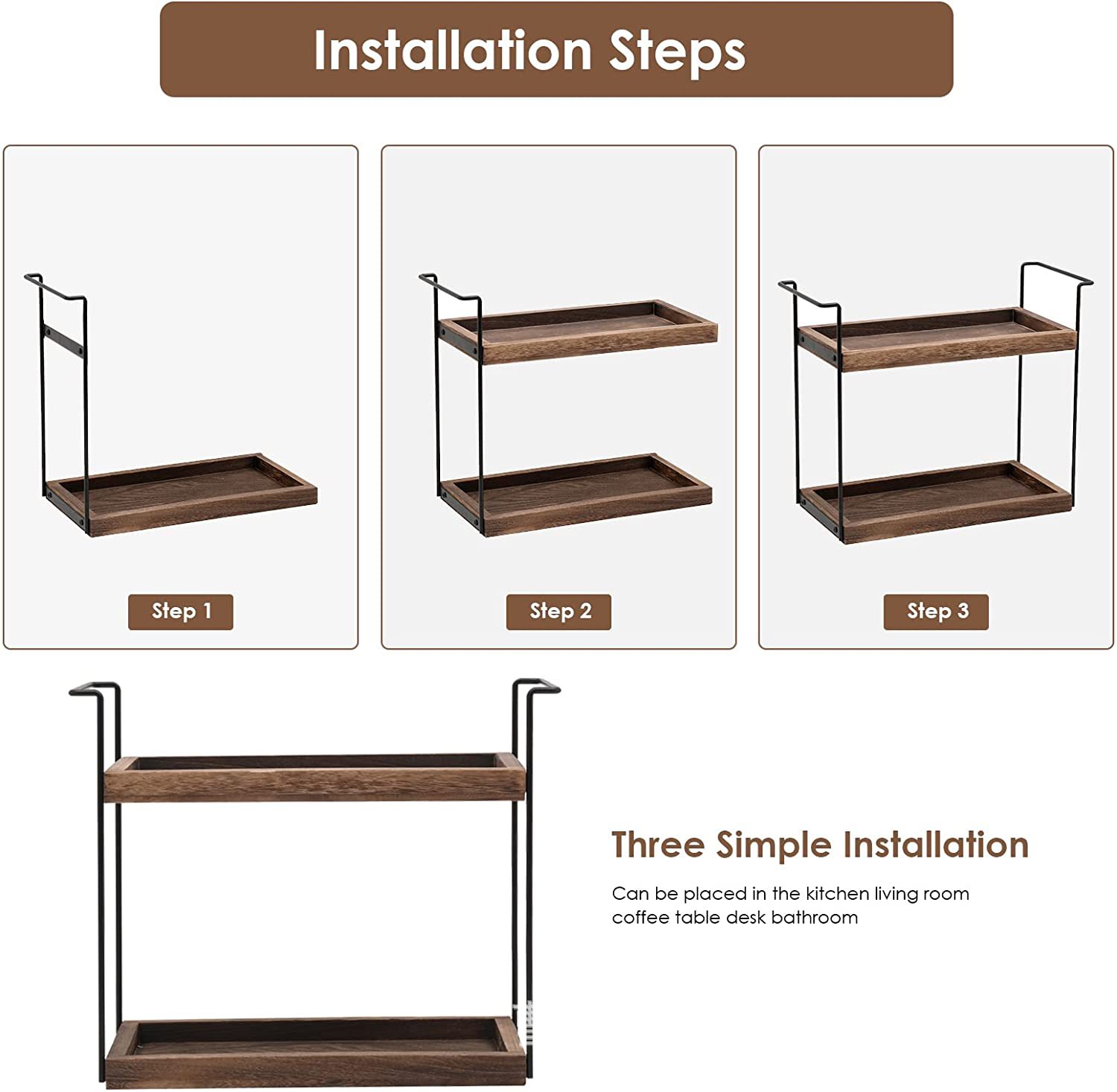 Installation Steps

Step 1

Step 2

Step 3

Three Simple Installation

Can be placed in the kitchen living room coffee table desk bathroom