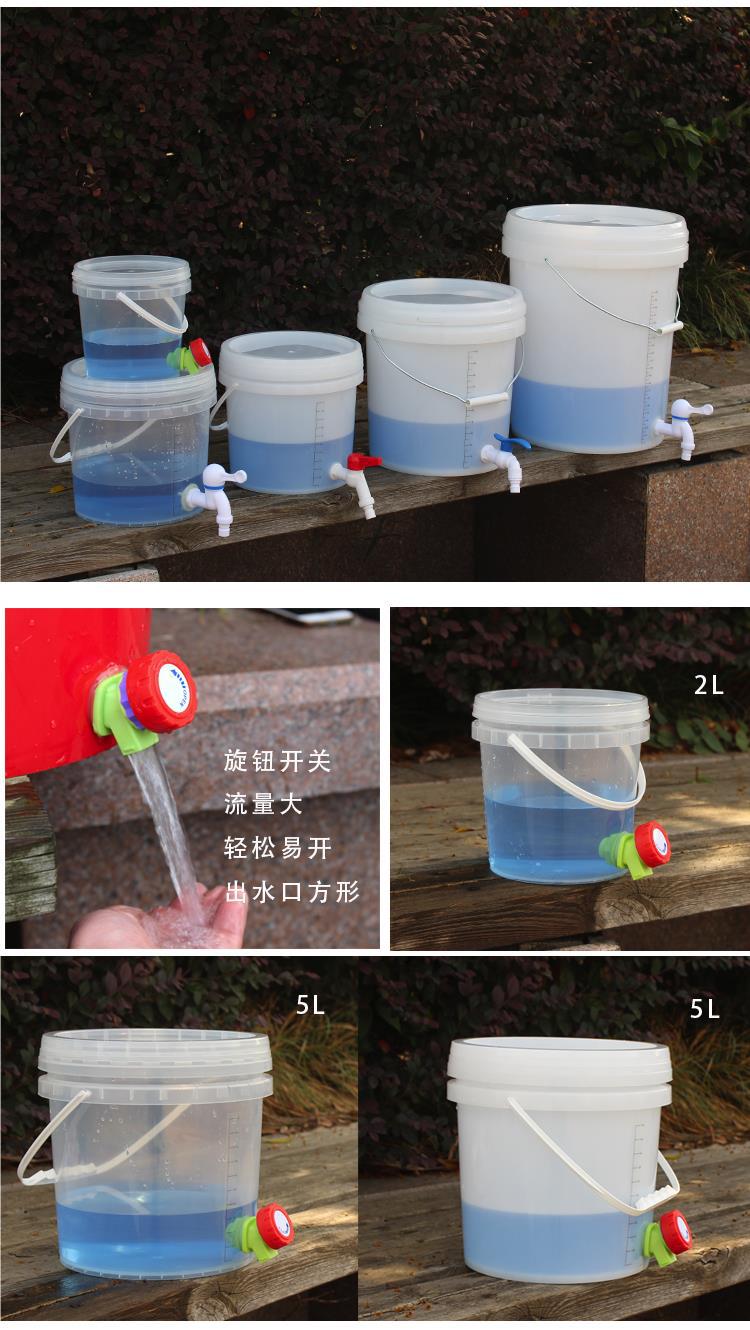 旋钮开关
流量大
轻松易开
出水口方形

2L

5L

5L