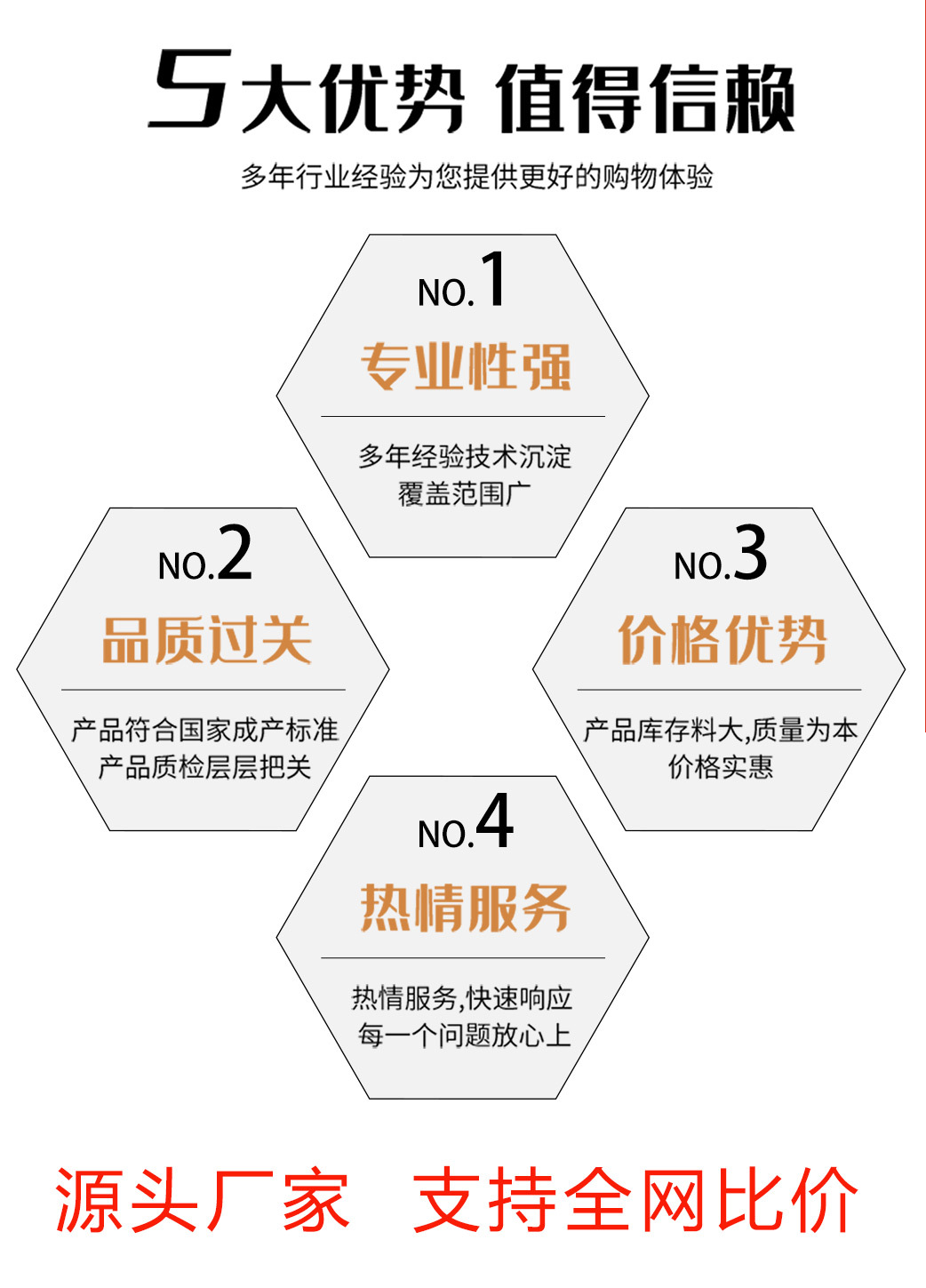 5大优势 值得信赖

多年行业经验为您提供更好的购物体验

NO.1

专业性强

多年经验技术沉淀
覆盖范围广

NO.2

品质过关

产品符合国家成产标准
产品质检层层把关

NO.3

价格优势

产品库存料大,质量为本
价格实惠

NO.4

热情服务

热情服务,快速响应
每一个问题放心上

源头厂家 支持全网比价