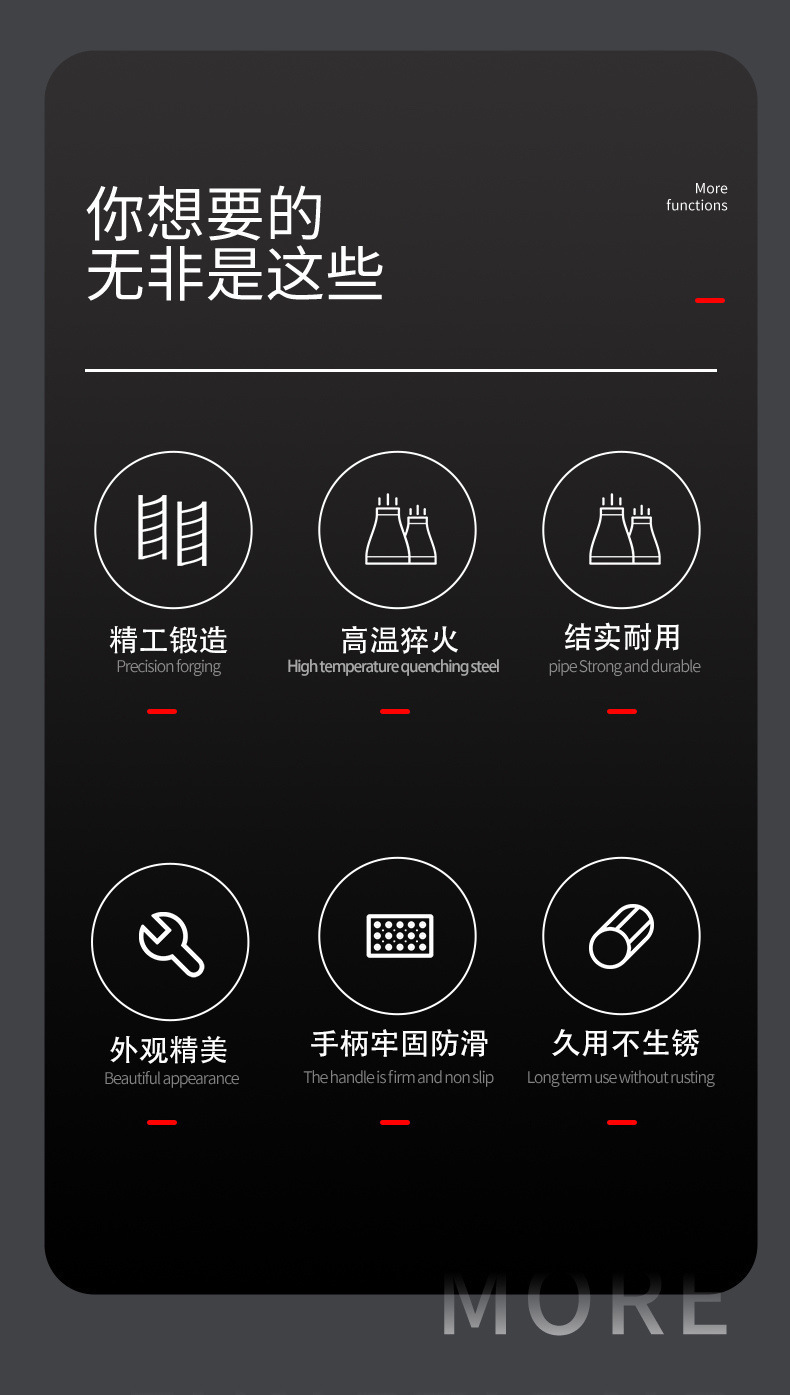 你想要的
无非是这些

More
functions

精工锻造
Precision forging

高温猝火
High temperature quenching steel

结实耐用
pipe Strong and durable

外观精美
Beautiful appearance

手柄牢固防滑
The handle is firm and non slip

久用不生锈
Long term use without rusting

MORE