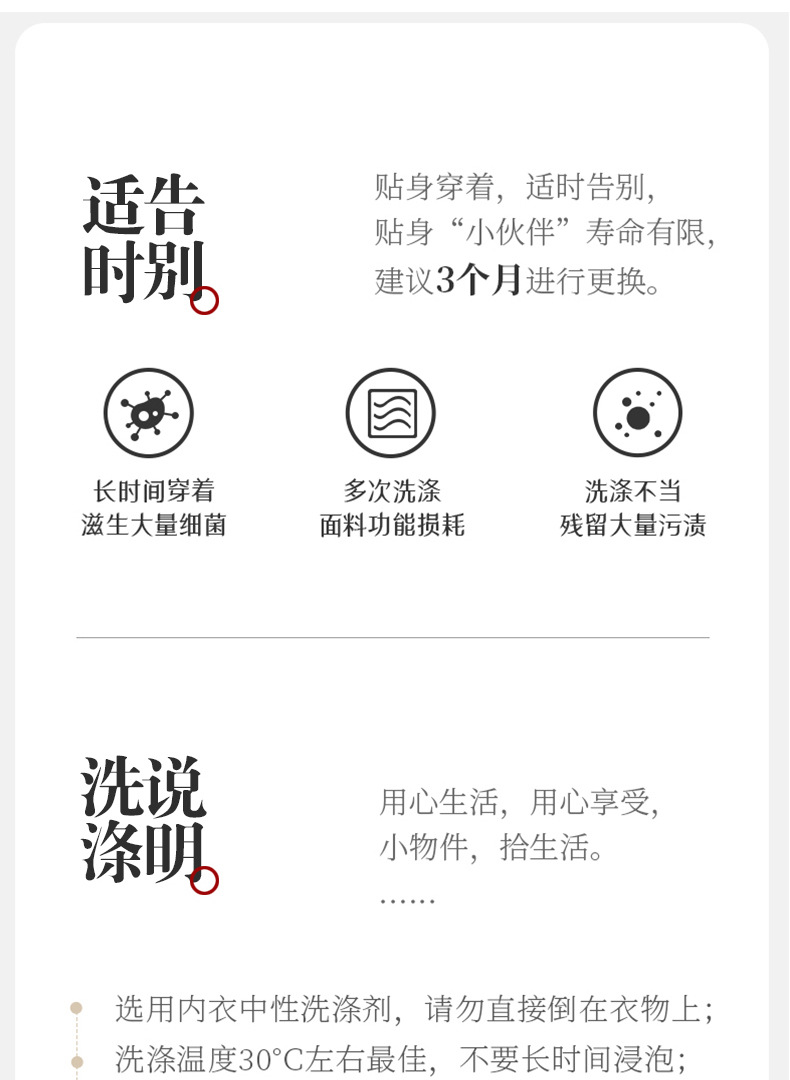 适告
时别

贴身穿着，适时告别，
贴身“小伙伴”寿命有限，
建议3个月进行更换。

长时间穿着
滋生大量细菌

多次洗涤
面料功能损耗

洗涤不当
残留大量污渍

洗说
涤明

用心生活，用心享受，
小物件，拾生活。
……

• 选用内衣中性洗涤剂，请勿直接倒在衣物上；
• 洗涤温度30°C左右最佳，不要长时间浸泡；