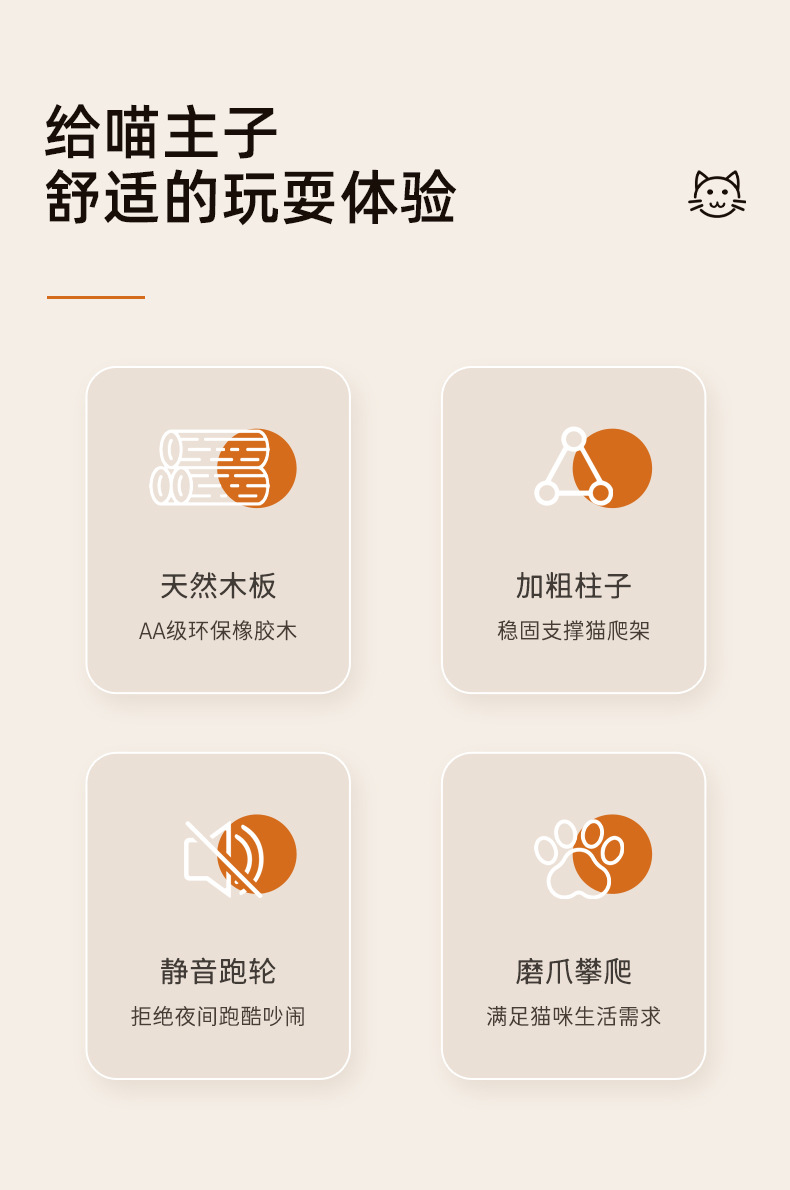 给喵主子
舒适的玩耍体验

天然木板
AA级环保橡胶木

加粗柱子
稳固支撑猫爬架

静音跑轮
拒绝夜间跑酷吵闹

磨爪攀爬
满足猫咪生活需求