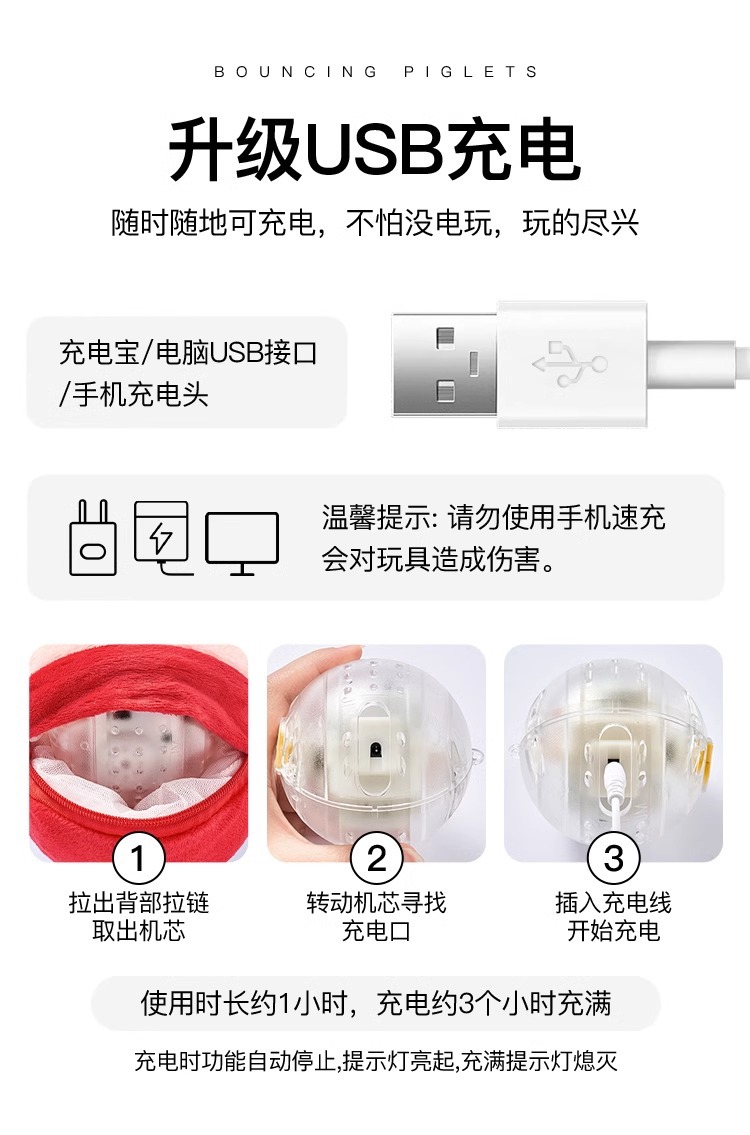 BOUNCING PIGLETS

升级USB充电

随时随地可充电，不怕没电玩，玩的尽兴

充电宝/电脑USB接口
/手机充电头

温馨提示: 请勿使用手机速充
会对玩具造成伤害。

1
拉出背部拉链
取出机芯

2
转动机芯寻找
充电口

3
插入充电线
开始充电

使用时长约1小时，充电约3个小时充满

充电时功能自动停止,提示灯亮起,充满提示灯熄灭