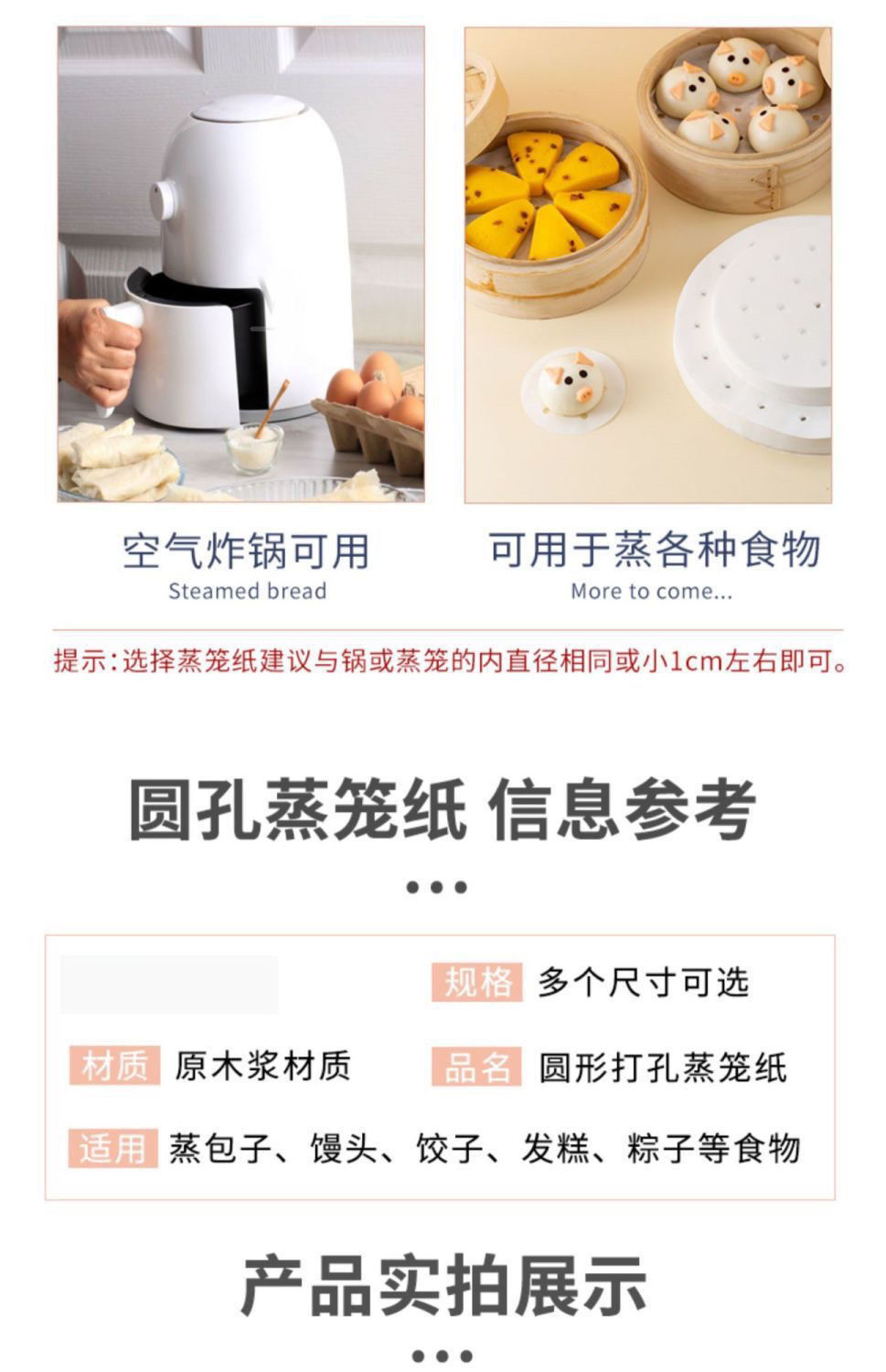 空气炸锅可用
Steamed bread

可用于蒸各种食物
More to come...

提示：选择蒸笼纸建议与锅或蒸笼的内直径相同或小1cm左右即可。

圆孔蒸笼纸 信息参考

规格 多个尺寸可选

材质 原木浆材质

品名 圆形打孔蒸笼纸

适用 蒸包子、馒头、饺子、发糕、粽子等食物

产品实拍展示