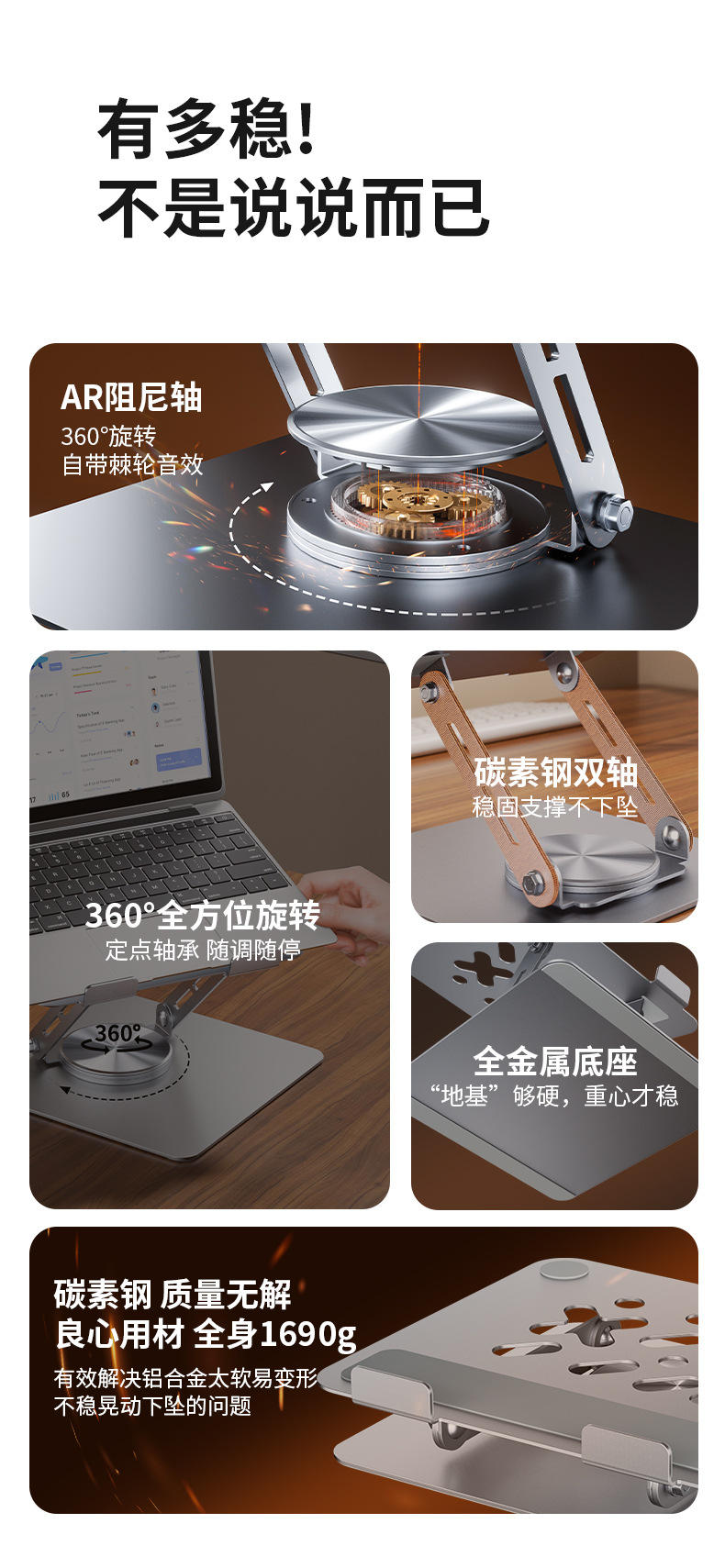 有多稳!
不是说说而已

AR阻尼轴
360°旋转
自带棘轮音效

360°全方位旋转
定点轴承 随调随停

360°

碳素钢双轴
稳固支撑不下坠

全金属底座
“地基”够硬，重心才稳

碳素钢 质量无解
良心用材 全身1690g
有效解决铝合金太软易变形
不稳晃动下坠的问题