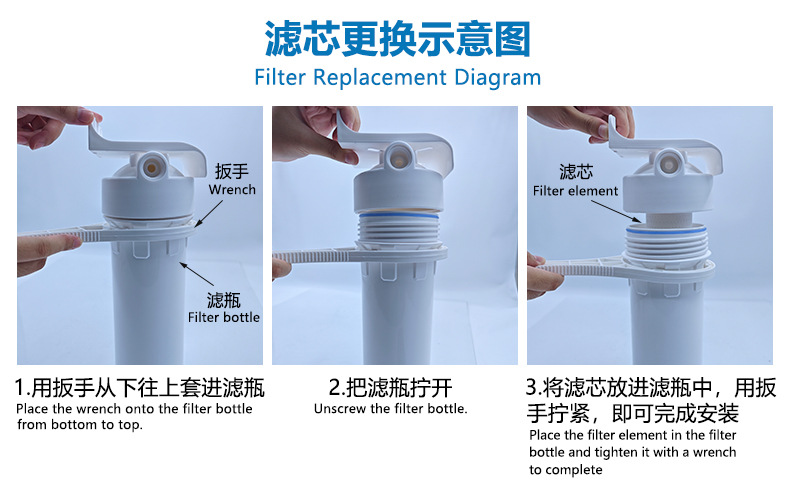 滤芯更换示意图
Filter Replacement Diagram

扳手
Wrench

滤瓶
Filter bottle

滤芯
Filter element

1.用扳手从下往上套进滤瓶
Place the wrench onto the filter bottle from bottom to top.

2.把滤瓶拧开
Unscrew the filter bottle.

3.将滤芯放进滤瓶中，用扳手拧紧，即可完成安装
Place the filter element in the filter bottle and tighten it with a wrench to complete