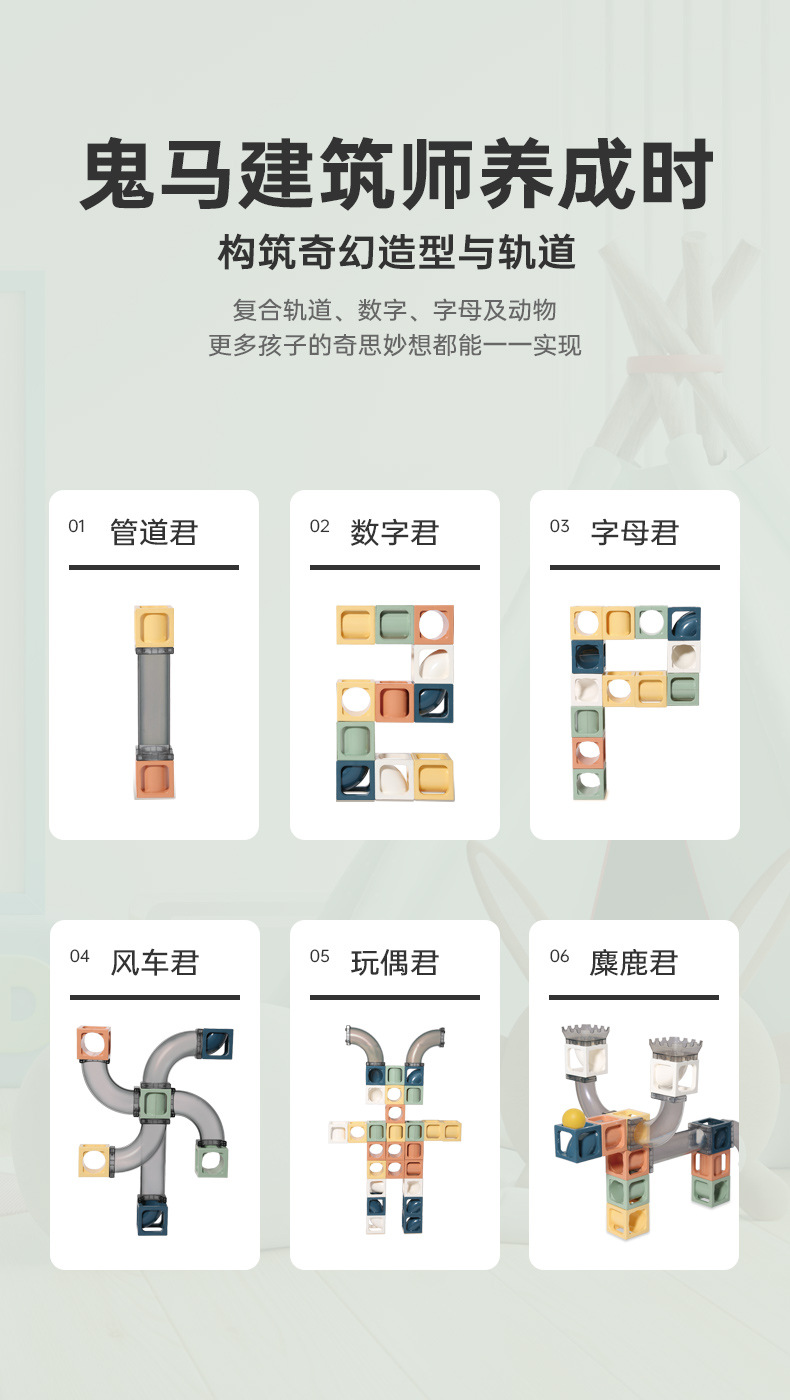 鬼马建筑师养成时

构筑奇幻造型与轨道

复合轨道、数字、字母及动物
更多孩子的奇思妙想都能一一实现

01 管道君

02 数字君

03 字母君

04 风车君

05 玩偶君

06 麋鹿君