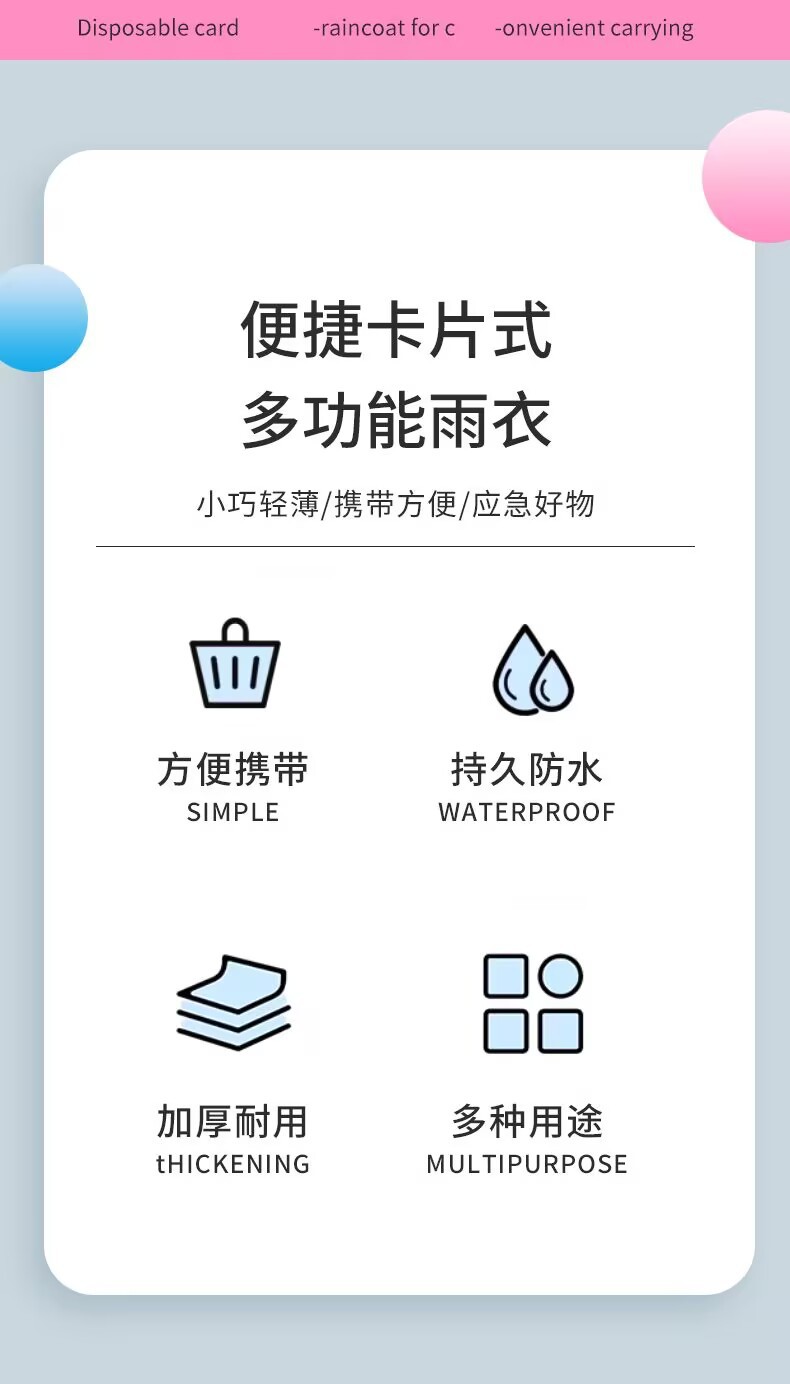 Disposable card -raincoat for c -onvenient carrying

便捷卡片式
多功能雨衣

小巧轻薄/携带方便/应急好物

方便携带
SIMPLE

持久防水
WATERPROOF

加厚耐用
tHICKENING

多种用途
MULTIPURPOSE