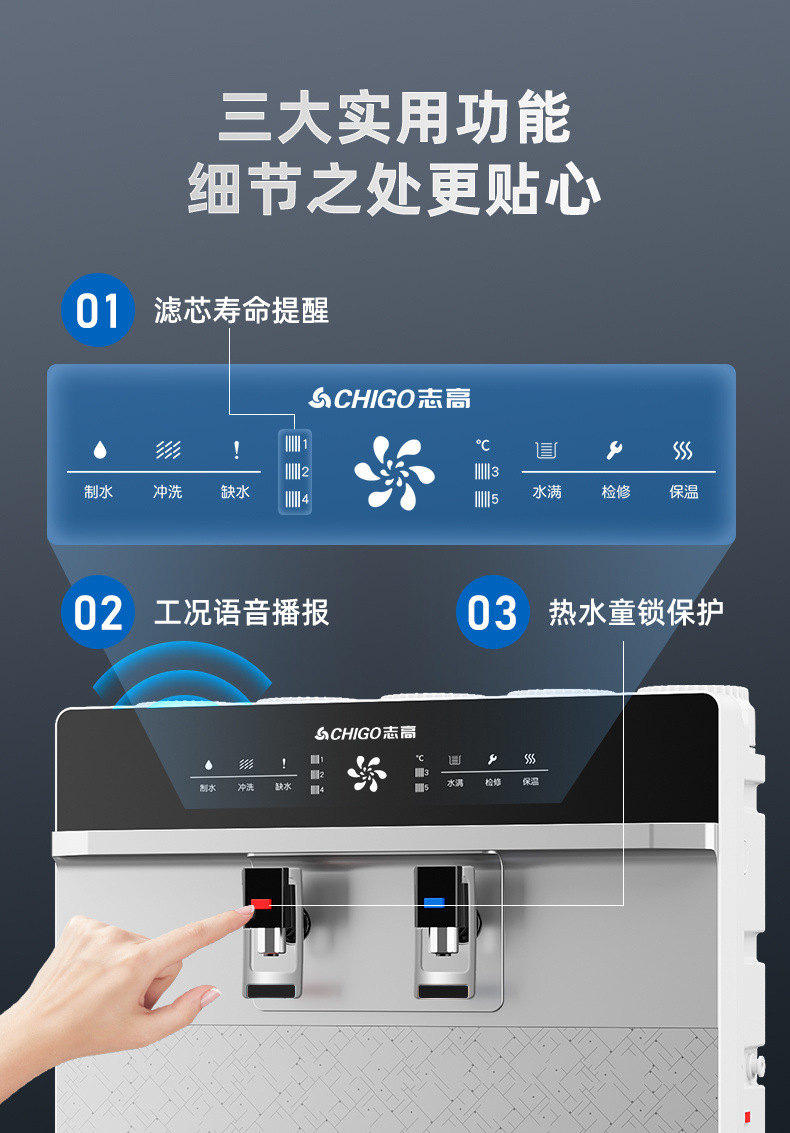 三大实用功能
细节之处更贴心

01 滤芯寿命提醒

CHIGO志高

制水 冲洗 缺水 1 2 4 ℃ 3 5 水满 检修 保温

02 工况语音播报

03 热水童锁保护

CHIGO志高

制水 冲洗 缺水 1 2 4 ℃ 3 5 水满 检修 保温