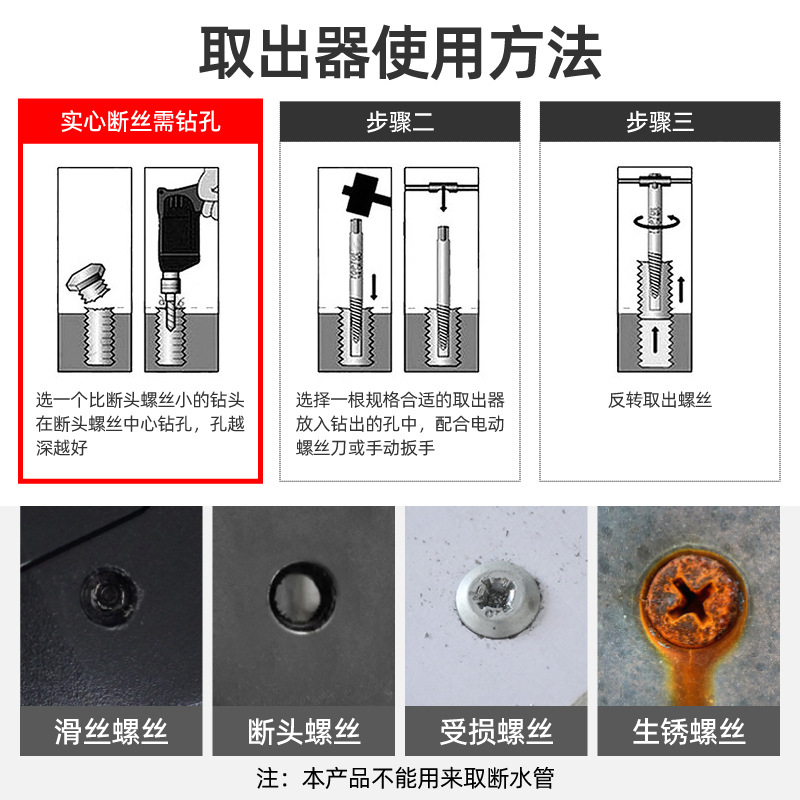 取出器使用方法

实心断丝需钻孔

选一个比断头螺丝小的钻头在断头螺丝中心钻孔，孔越深越好

步骤二

选择一根规格合适的取出器放入钻出的孔中，配合电动螺丝刀或手动扳手

步骤三

反转取出螺丝

滑丝螺丝

断头螺丝

受损螺丝

生锈螺丝

注：本产品不能用来取断水管