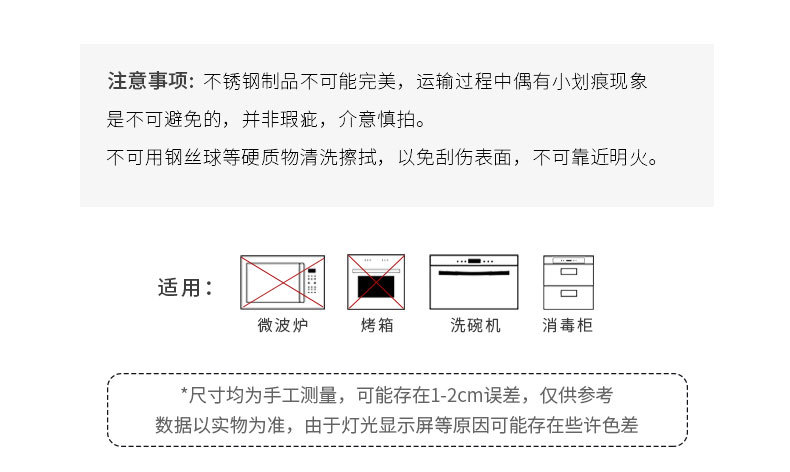 注意事项：不锈钢制品不可能完美，运输过程中偶有小划痕现象是不可避免的，并非瑕疵，介意慎拍。

不可用钢丝球等硬质物清洗擦拭，以免刮伤表面，不可靠近明火。

适用：

微波炉 烤箱 洗碗机 消毒柜

*尺寸均为手工测量，可能存在1-2cm误差，仅供参考
数据以实物为准，由于灯光显示屏等原因可能存在些许色差