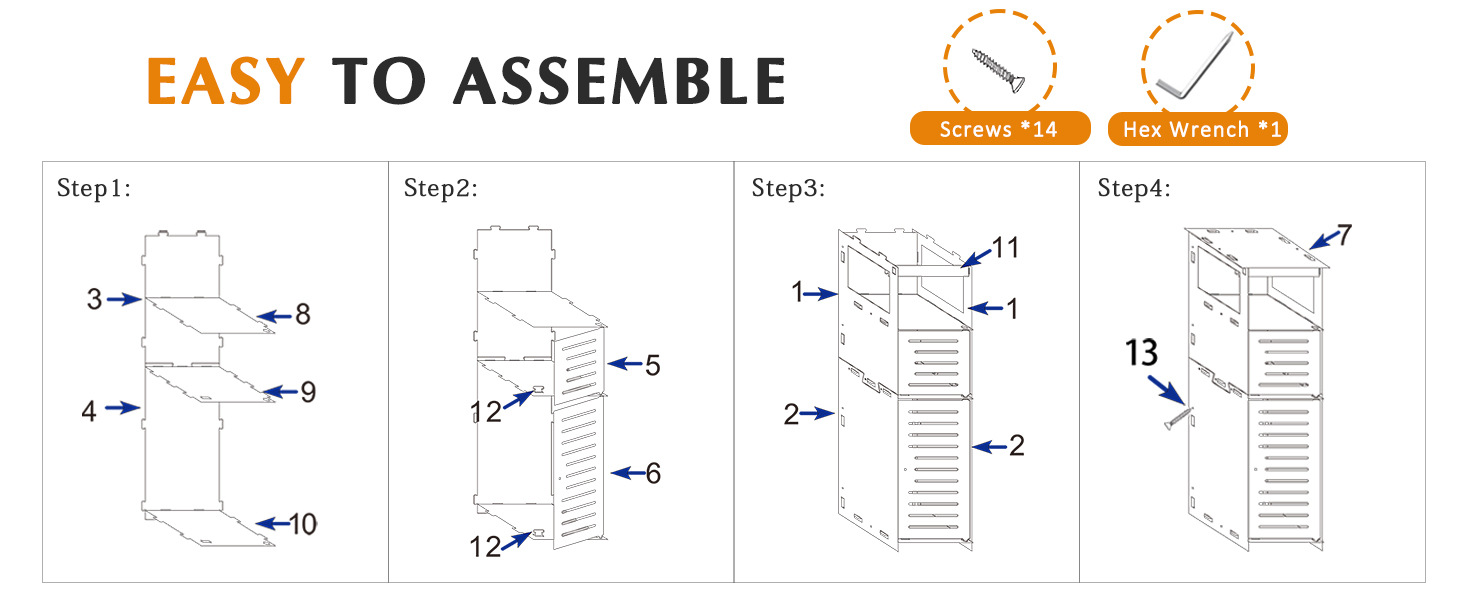 EASY TO ASSEMBLE

Screws *14

Hex Wrench *1

Step1:

3
8
9
4
10

Step2:

5
12
6
12

Step3:

11
1
1
2
2

Step4:

7
13