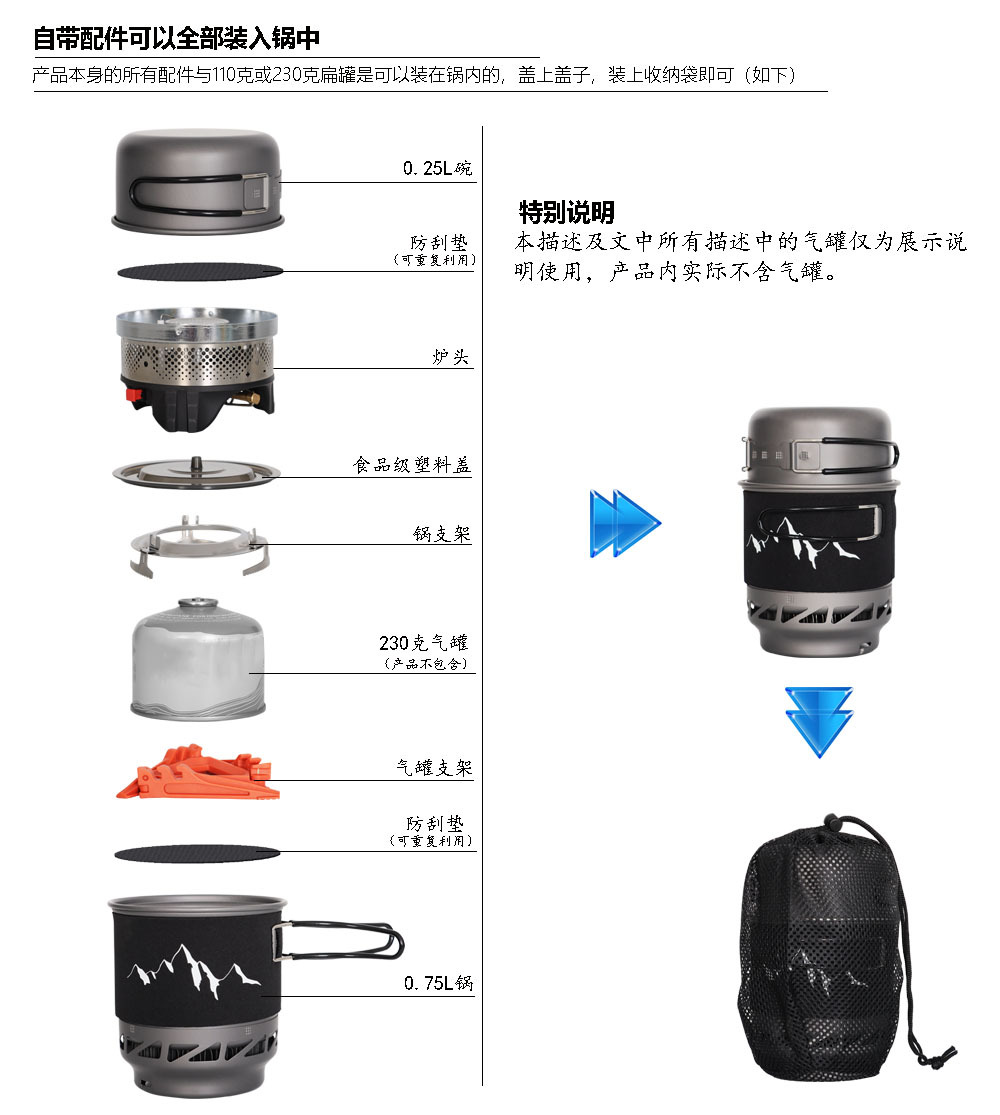 自带配件可以全部装入锅中

产品本身的所有配件与110克或230克扁罐是可以装在锅内的，盖上盖子，装上收纳袋即可（如下）

0.25L碗

防刮垫
（可重复利用）

炉头

食品级塑料盖

锅支架

230克气罐
（产品不包含）

气罐支架

防刮垫
（可重复利用）

0.75L锅

特别说明
本描述及文中所有描述中的气罐仅为展示说明使用，产品内实际不含气罐。