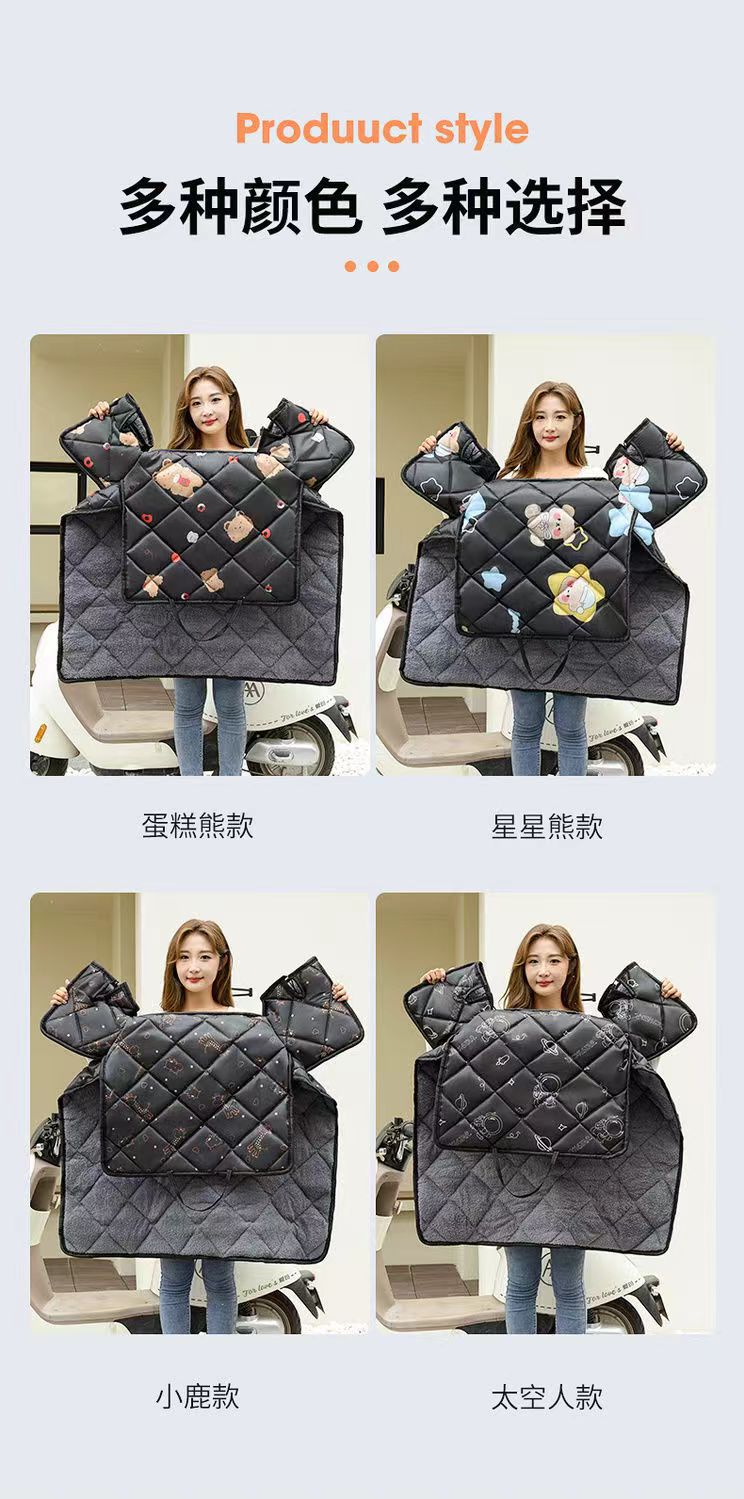 Produuct style

多种颜色 多种选择

蛋糕熊款

星星熊款

小鹿款

太空人款