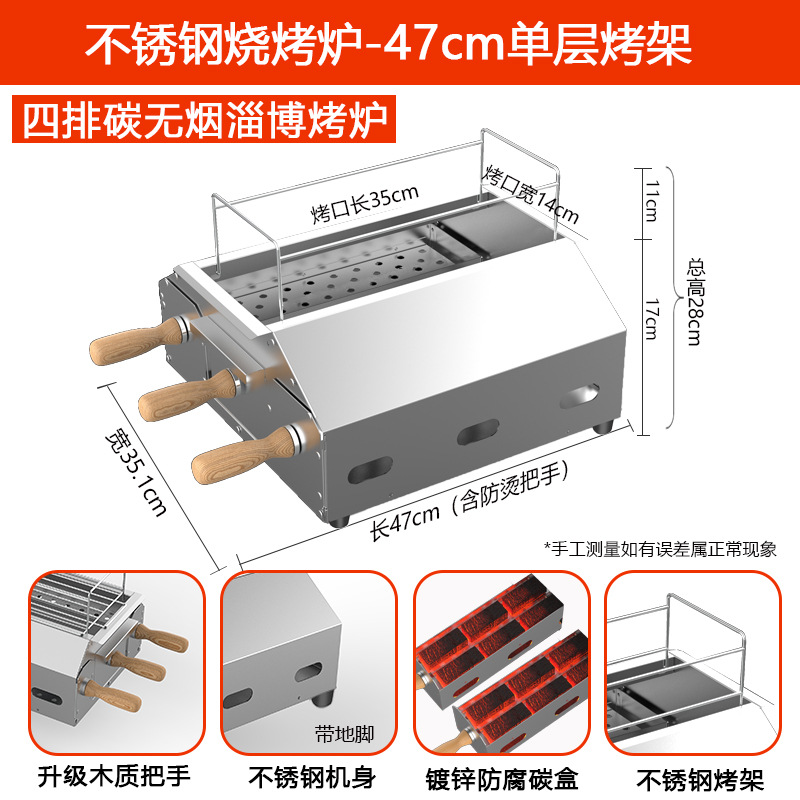 不锈钢烧烤炉-47cm单层烤架

四排碳无烟淄博烤炉

烤口长35cm

烤口宽14cm

11cm

17cm

总高28cm

宽35.1cm

长47cm（含防烫把手）

*手工测量如有误差属正常现象

带地脚

升级木质把手

不锈钢机身

镀锌防腐碳盒

不锈钢烤架