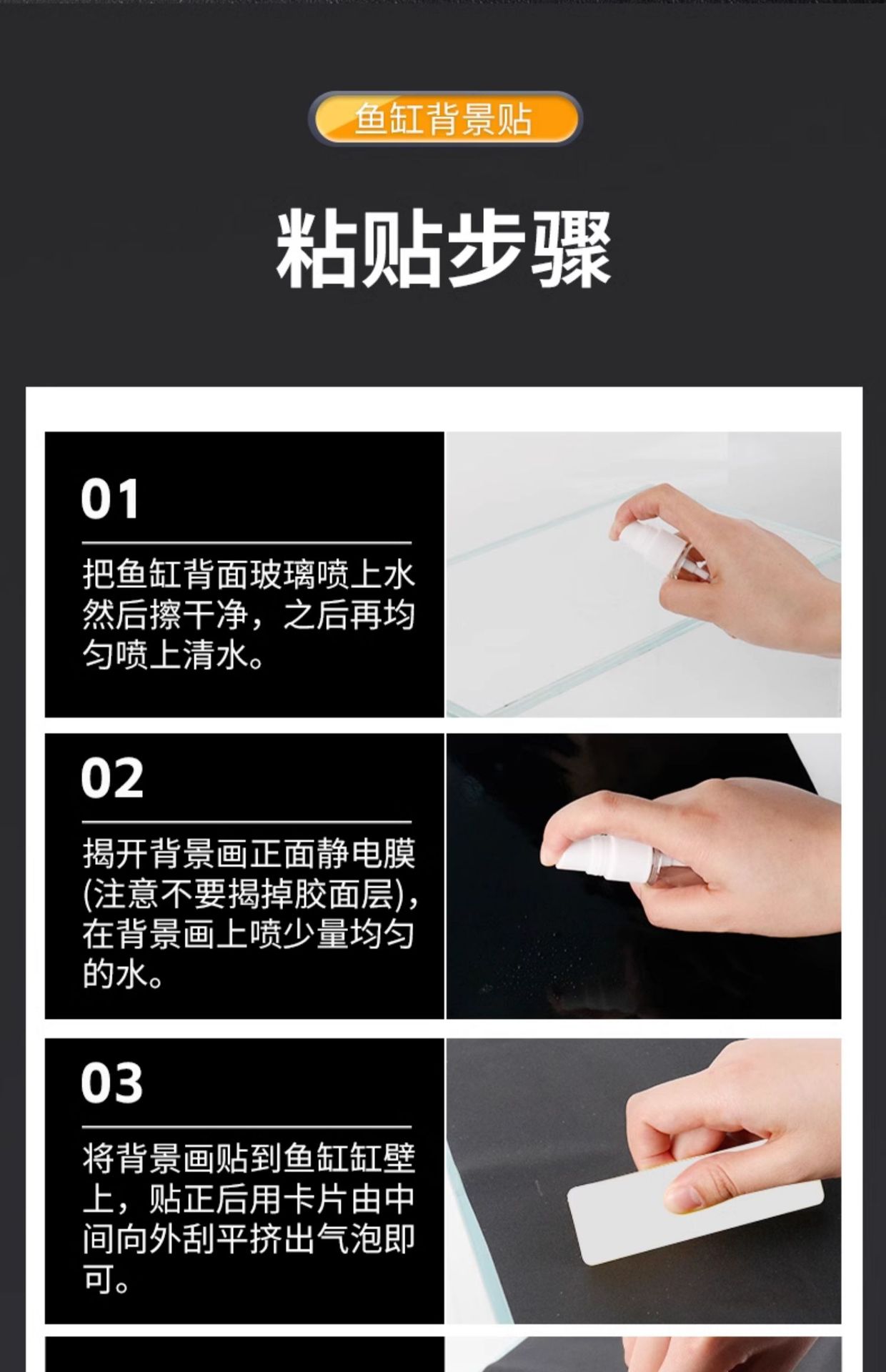 鱼缸背景贴

粘贴步骤

01

把鱼缸背面玻璃喷上水然后擦干净，之后再均匀喷上清水。

02

揭开背景画正面静电膜(注意不要揭掉胶面层)，在背景画上喷少量均匀的水。

03

将背景画贴到鱼缸缸壁上，贴正后用卡片由中间向外刮平挤出气泡即可。