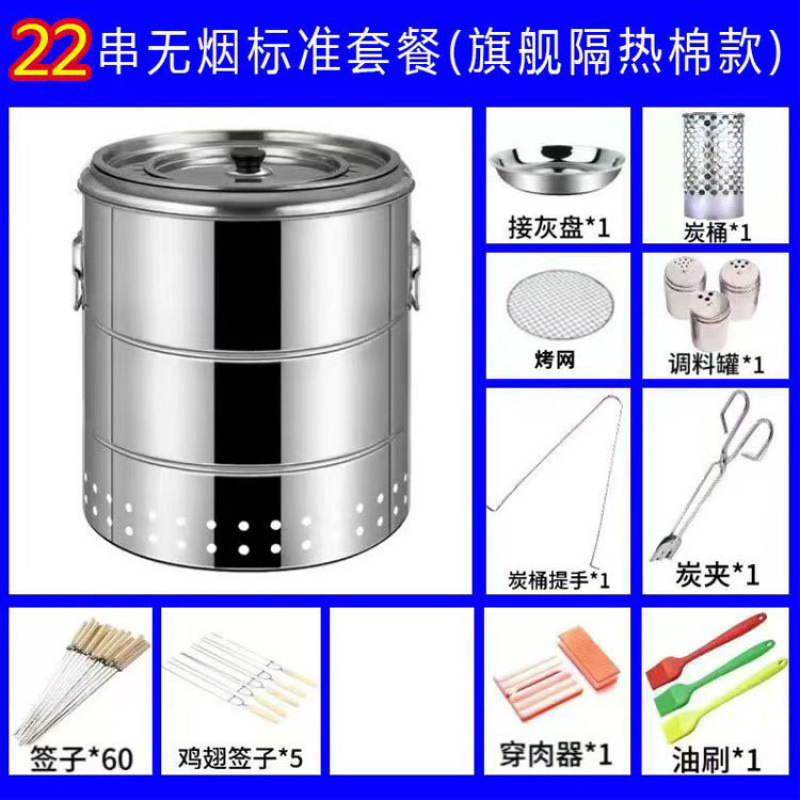 22串无烟标准套餐(旗舰隔热棉款)

接灰盘*1

炭桶*1

烤网

调料罐*1

炭桶提手*1

炭夹*1

签子*60

鸡翅签子*5

穿肉器*1

油刷*1