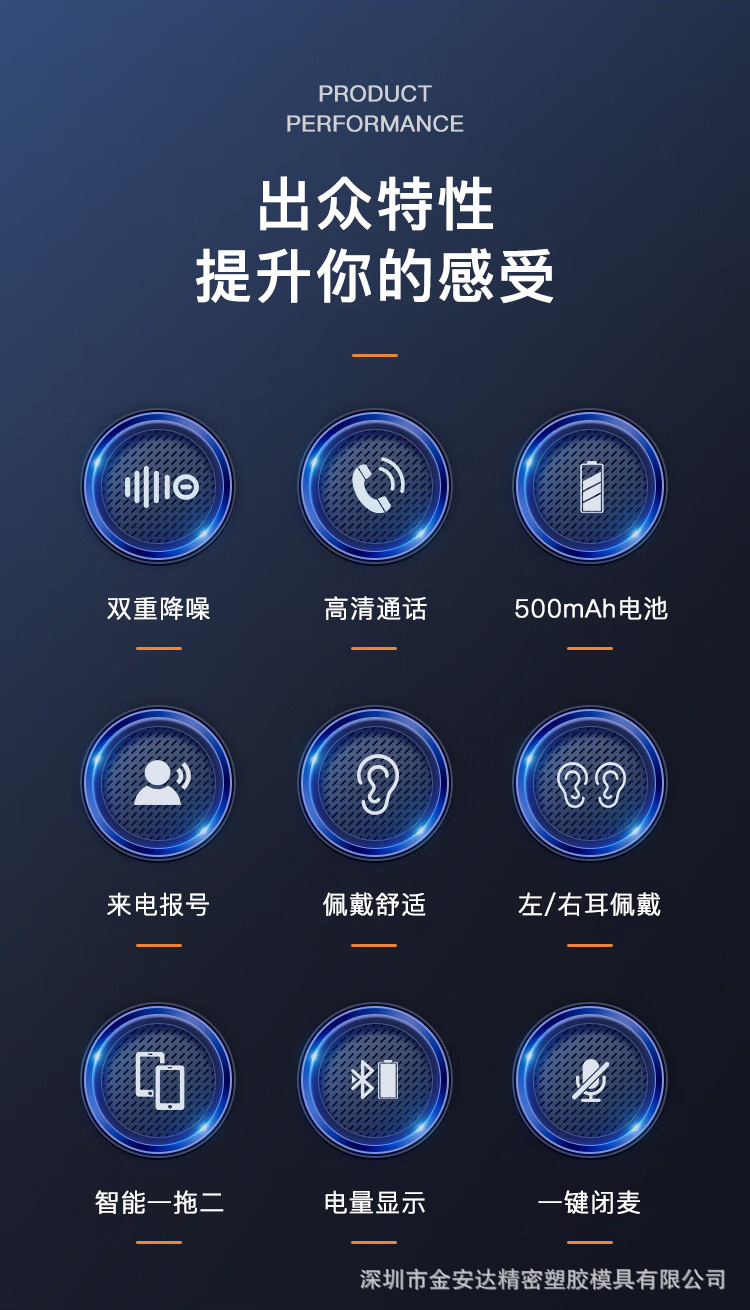 PRODUCT
PERFORMANCE

出众特性
提升你的感受

双重降噪

高清通话

500mAh电池

来电报号

佩戴舒适

左/右耳佩戴

智能一拖二

电量显示

一键闭麦

深圳市金安达精密塑胶模具有限公司