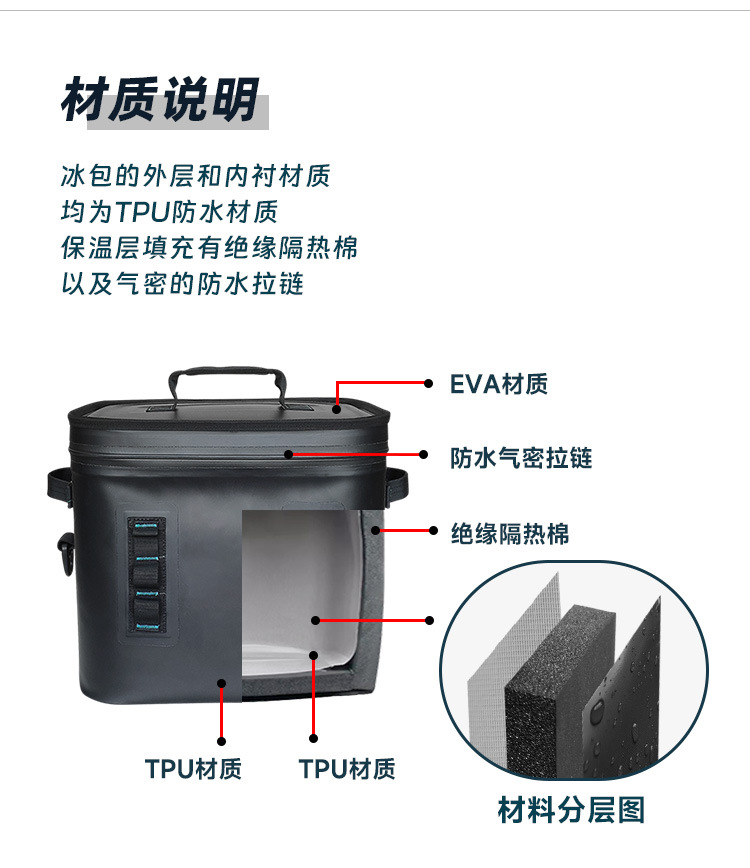 材质说明

冰包的外层和内衬材质
均为TPU防水材质
保温层填充有绝缘隔热棉
以及气密的防水拉链

EVA材质

防水气密拉链

绝缘隔热棉

TPU材质

TPU材质

材料分层图