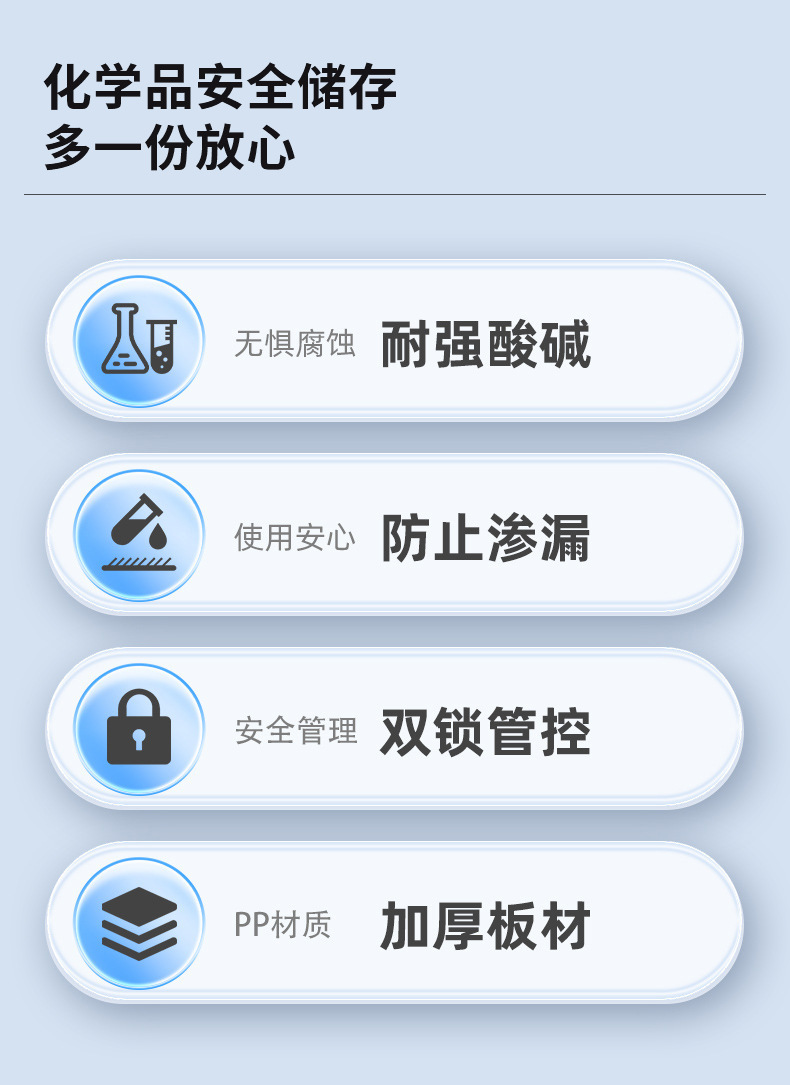 化学品安全储存
多一份放心

无惧腐蚀 耐强酸碱

使用安心 防止渗漏

安全管理 双锁管控

PP材质 加厚板材