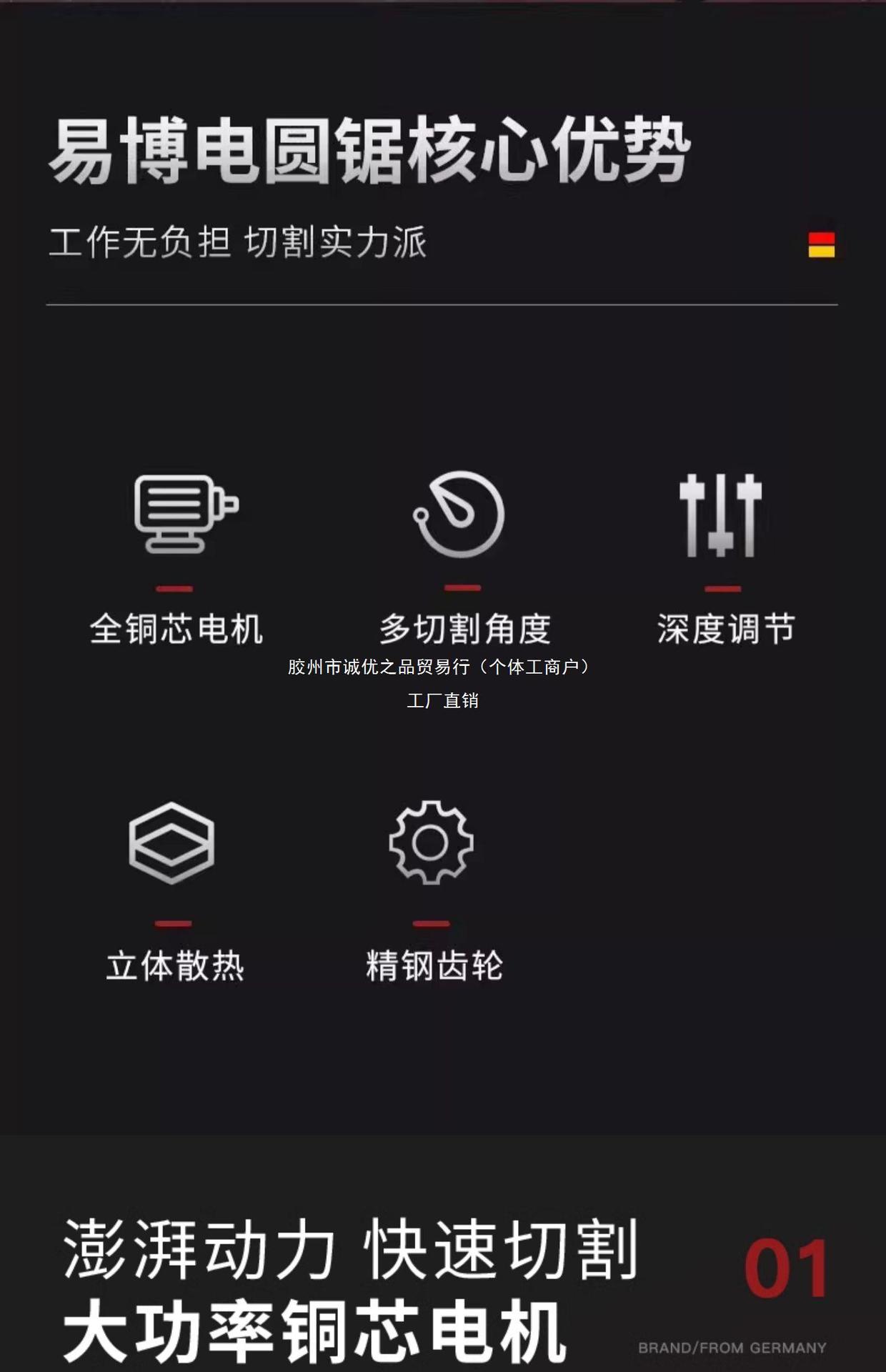 易博电圆锯核心优势

工作无负担 切割实力派

全铜芯电机

多切割角度

深度调节

立体散热

精钢齿轮

澎湃动力 快速切割

大功率铜芯电机

01

BRAND/FROM GERMANY

胶州市诚优之品贸易行（个体工商户）
工厂直销