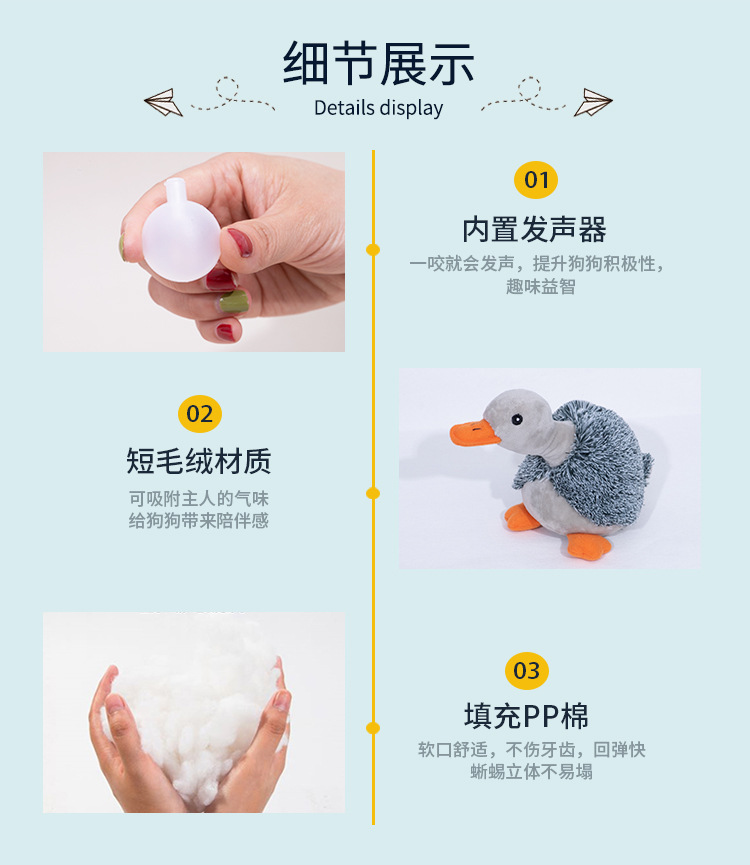 细节展示
Details display

01
内置发声器
一咬就会发声，提升狗狗积极性，趣味益智

02
短毛绒材质
可吸附主人的气味
给狗狗带来陪伴感

03
填充PP棉
软口舒适，不伤牙齿，回弹快
蜥蜴立体不易塌