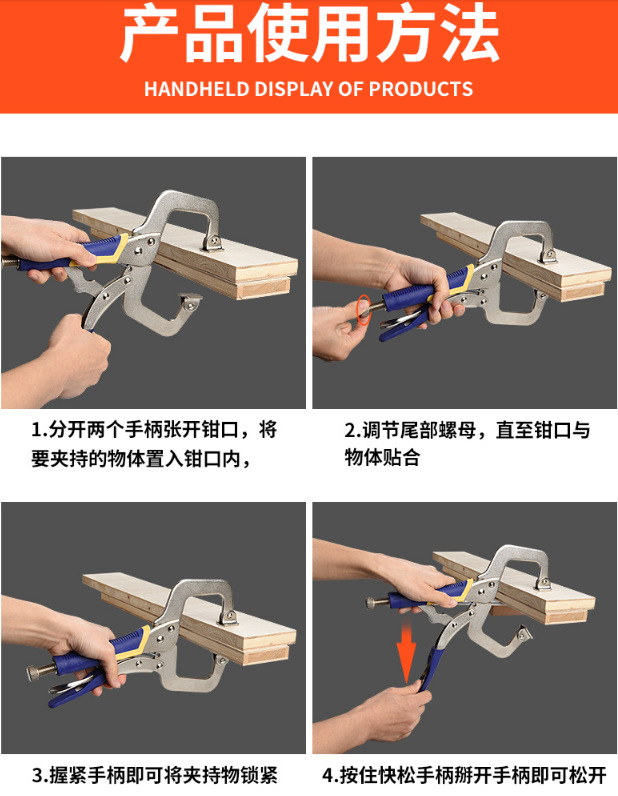 产品使用方法

HANDHELD DISPLAY OF PRODUCTS

1.分开两个手柄张开钳口，将要夹持的物体置入钳口内，

2.调节尾部螺母，直至钳口与物体贴合

3.握紧手柄即可将夹持物锁紧

4.按住快松手柄掰开手柄即可松开