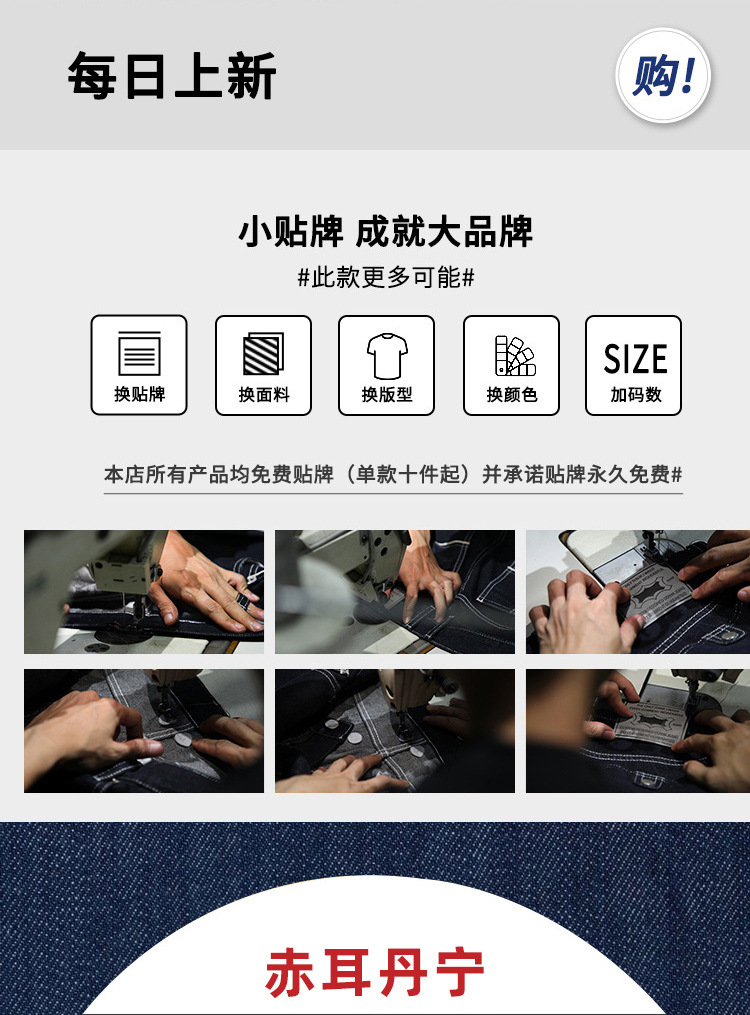 每日上新

购!

小贴牌 成就大品牌

#此款更多可能#

换贴牌

换面料

换版型

换颜色

SIZE
加码数

本店所有产品均免费贴牌（单款十件起）并承诺贴牌永久免费#

赤耳丹宁