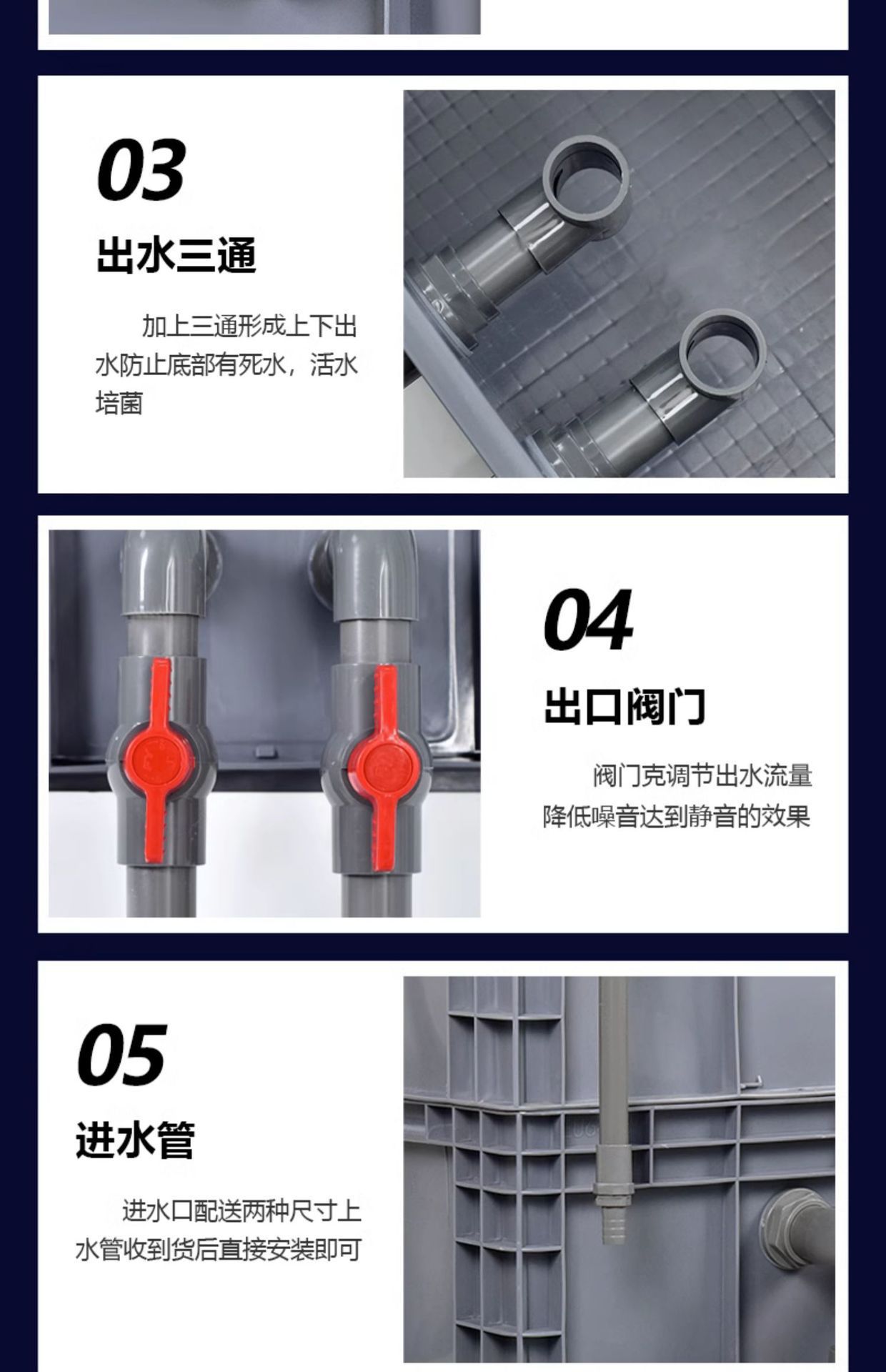 03

出水三通

加上三通形成上下出水防止底部有死水，活水培菌

04

出口阀门

阀门克调节出水流量降低噪音达到静音的效果

05

进水管

进水口配送两种尺寸上水管收到货后直接安装即可