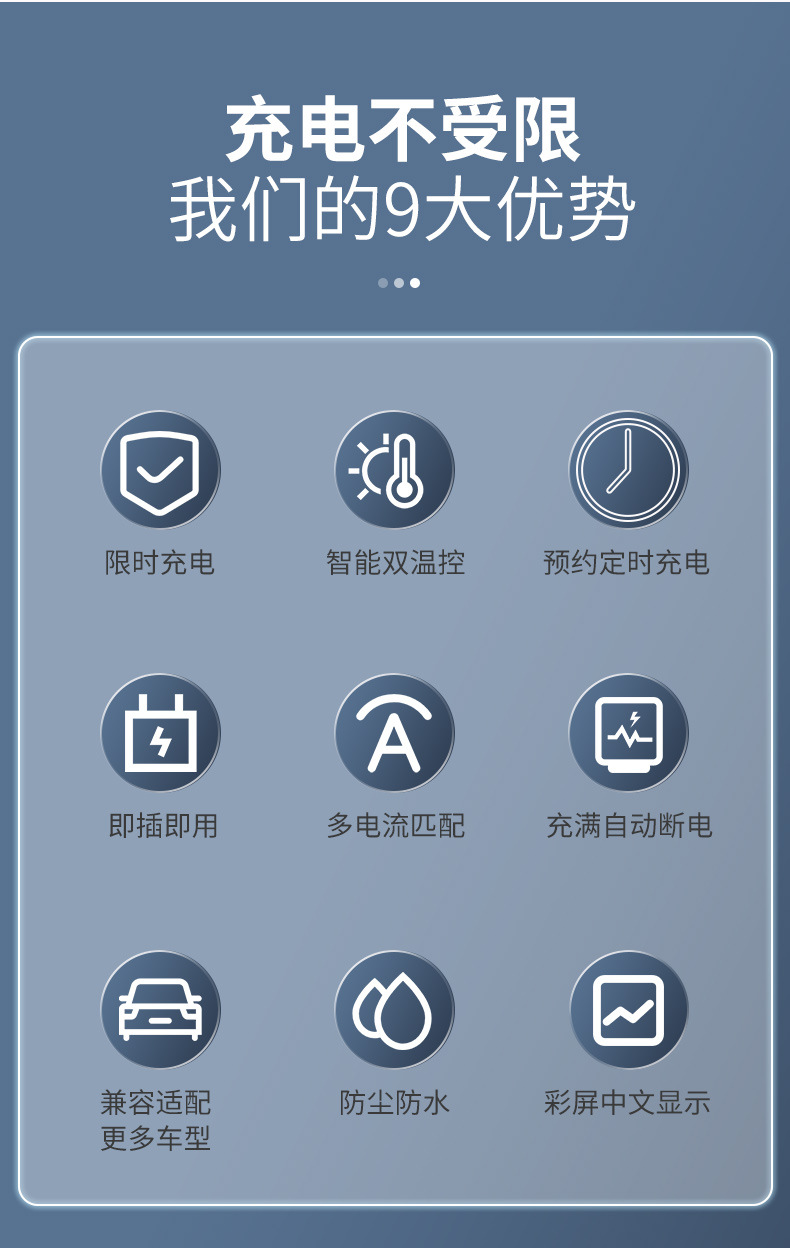 充电不受限
我们的9大优势

限时充电

智能双温控

预约定时充电

即插即用

多电流匹配

充满自动断电

兼容适配
更多车型

防尘防水

彩屏中文显示