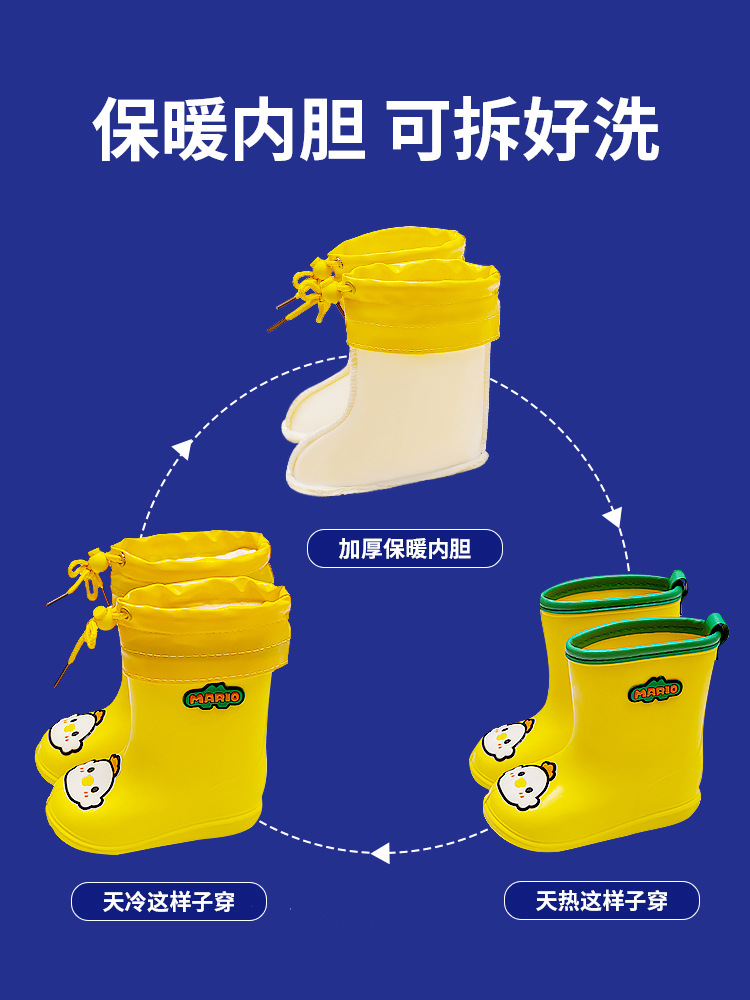 保暖内胆 可拆好洗

加厚保暖内胆

MARIO

MARIO

天冷这样子穿

天热这样子穿