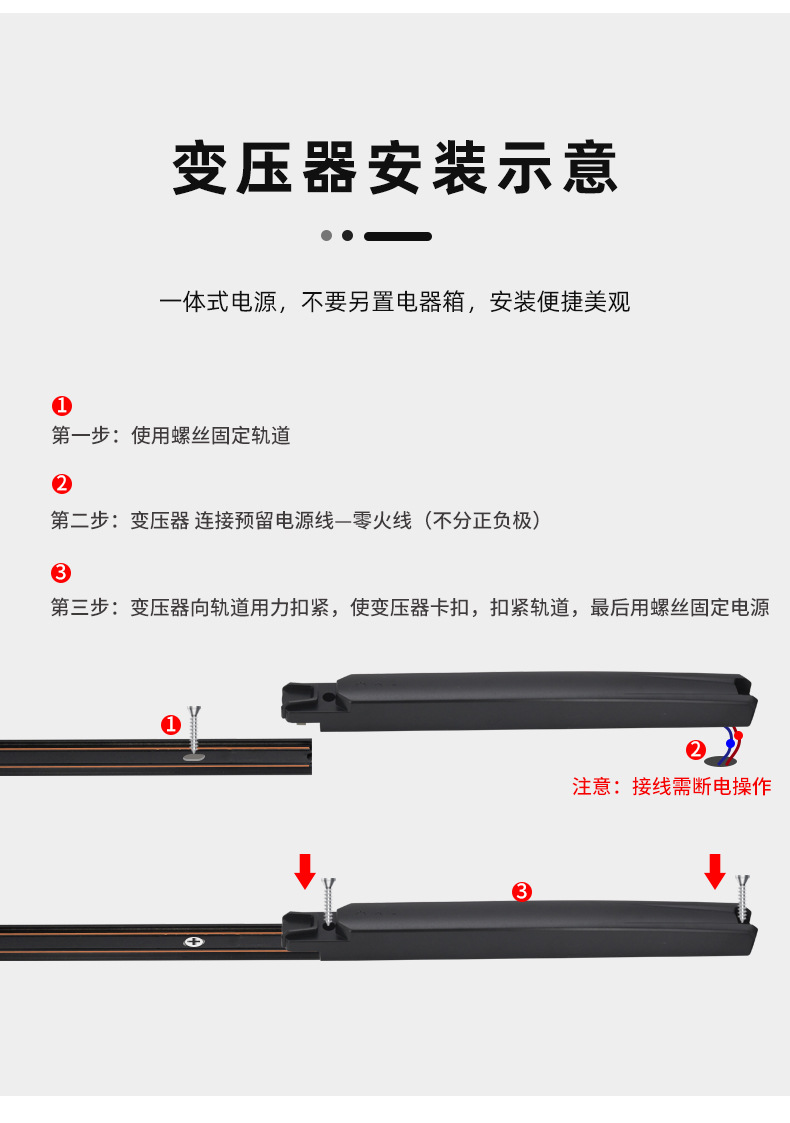 变压器安装示意

一体式电源，不要另置电器箱，安装便捷美观

❶
第一步：使用螺丝固定轨道

❷
第二步：变压器 连接预留电源线—零火线（不分正负极）

❸
第三步：变压器向轨道用力扣紧，使变压器卡扣，扣紧轨道，最后用螺丝固定电源

❶

❷

注意：接线需断电操作

❸