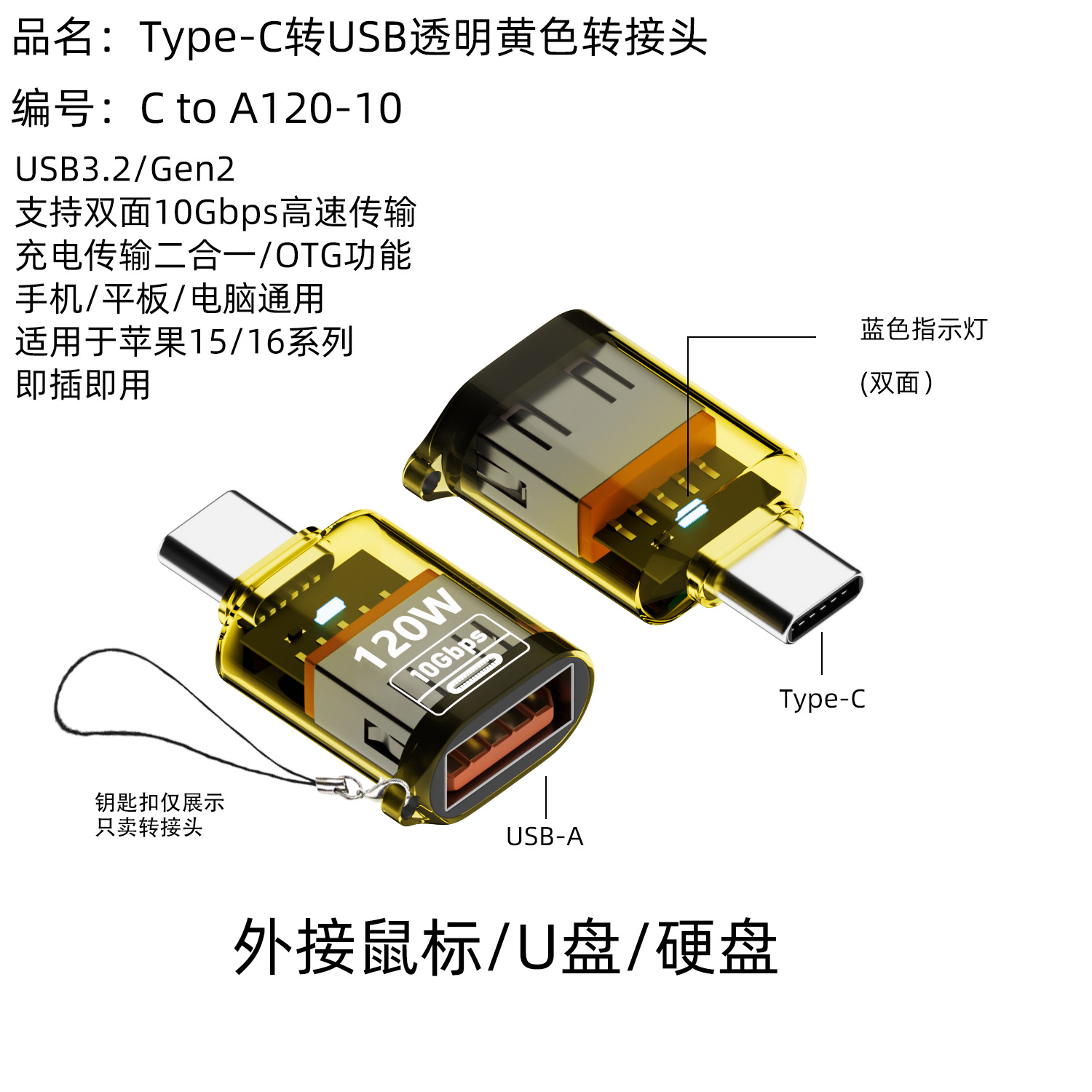 品名：Type-C转USB透明黄色转接头

编号：C to A120-10

USB3.2/Gen2
支持双面10Gbps高速传输
充电传输二合一/OTG功能
手机/平板/电脑通用
适用于苹果15/16系列
即插即用

蓝色指示灯
(双面)

120W
10Gbps

Type-C

钥匙扣仅展示
只卖转接头

USB-A

外接鼠标/U盘/硬盘