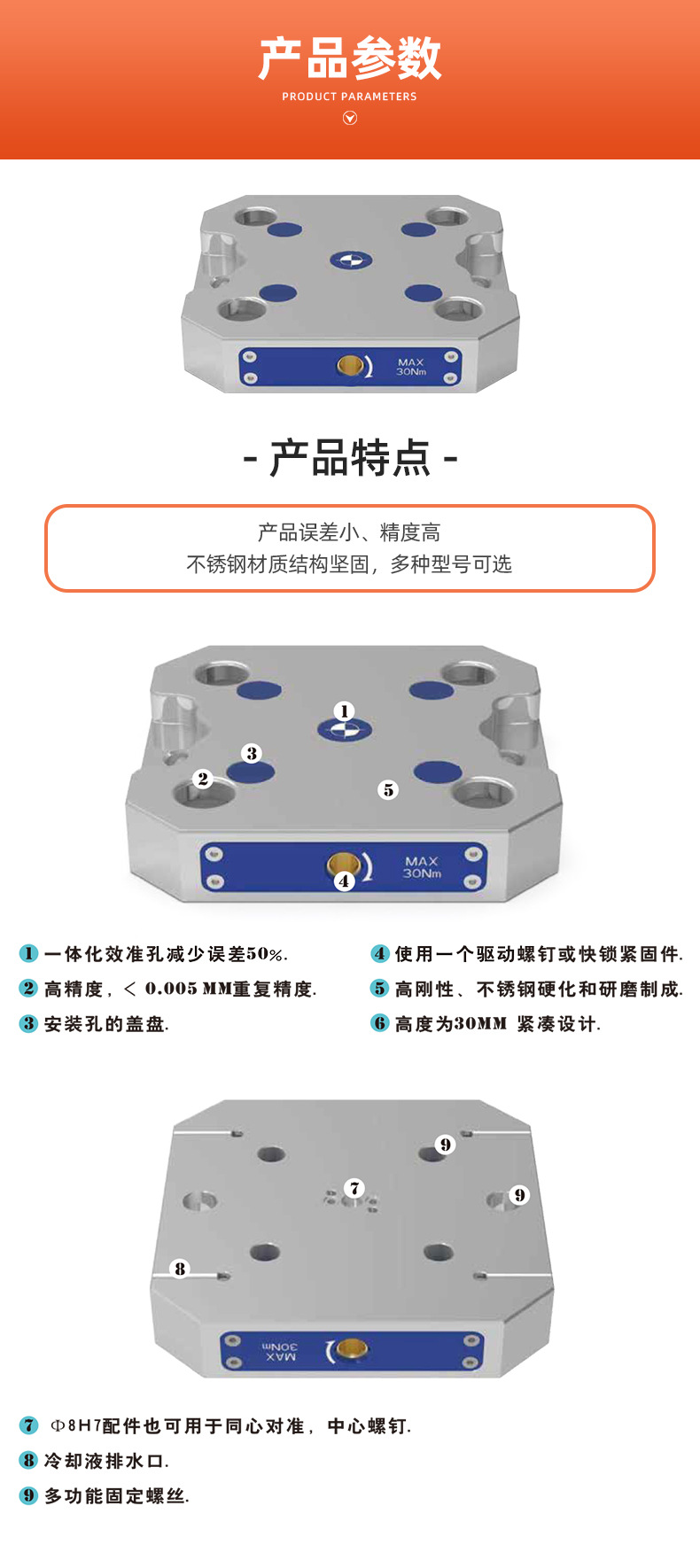 产品参数
PRODUCT PARAMETERS

MAX
30Nm

- 产品特点 -

产品误差小、精度高
不锈钢材质结构坚固，多种型号可选

1
3
2
5
MAX
30Nm
4

1 一体化效准孔减少误差50%.

2 高精度，< 0.005 MM重复精度.

3 安装孔的盖盘.

4 使用一个驱动螺钉或快锁紧固件.

5 高刚性、不锈钢硬化和研磨制成.

6 高度为30MM 紧凑设计.

9
7
9
8
MAX
30Nm

7 Φ8H7配件也可用于同心对准，中心螺钉.

8 冷却液排水口.

9 多功能固定螺丝.