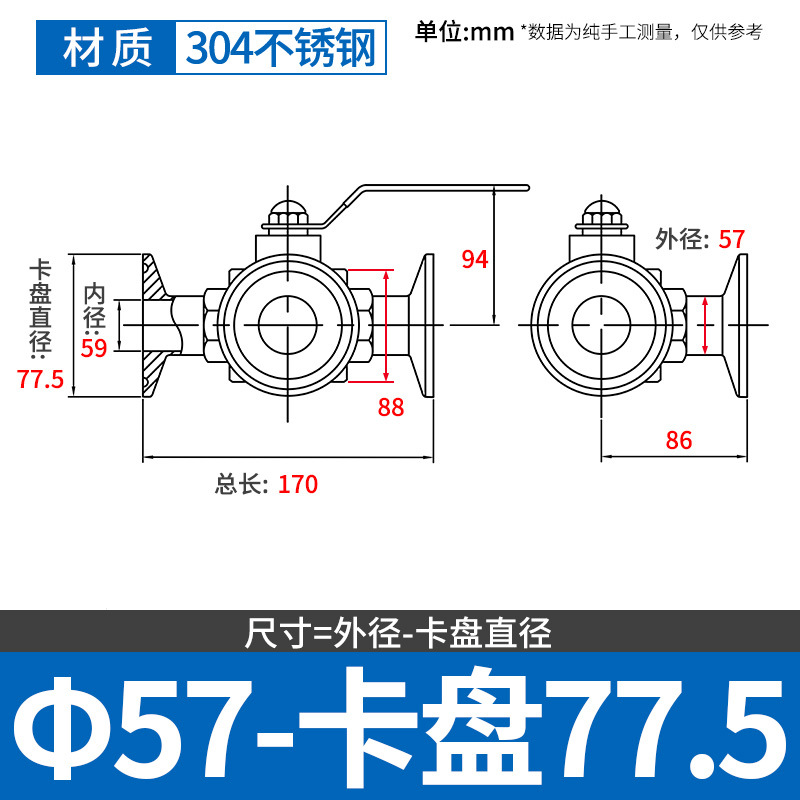 材质 304不锈钢

单位:mm *数据为纯手工测量，仅供参考

卡盘直径: 77.5

内径: 59

94

88

总长: 170

外径: 57

86

尺寸=外径-卡盘直径

Φ57-卡盘77.5