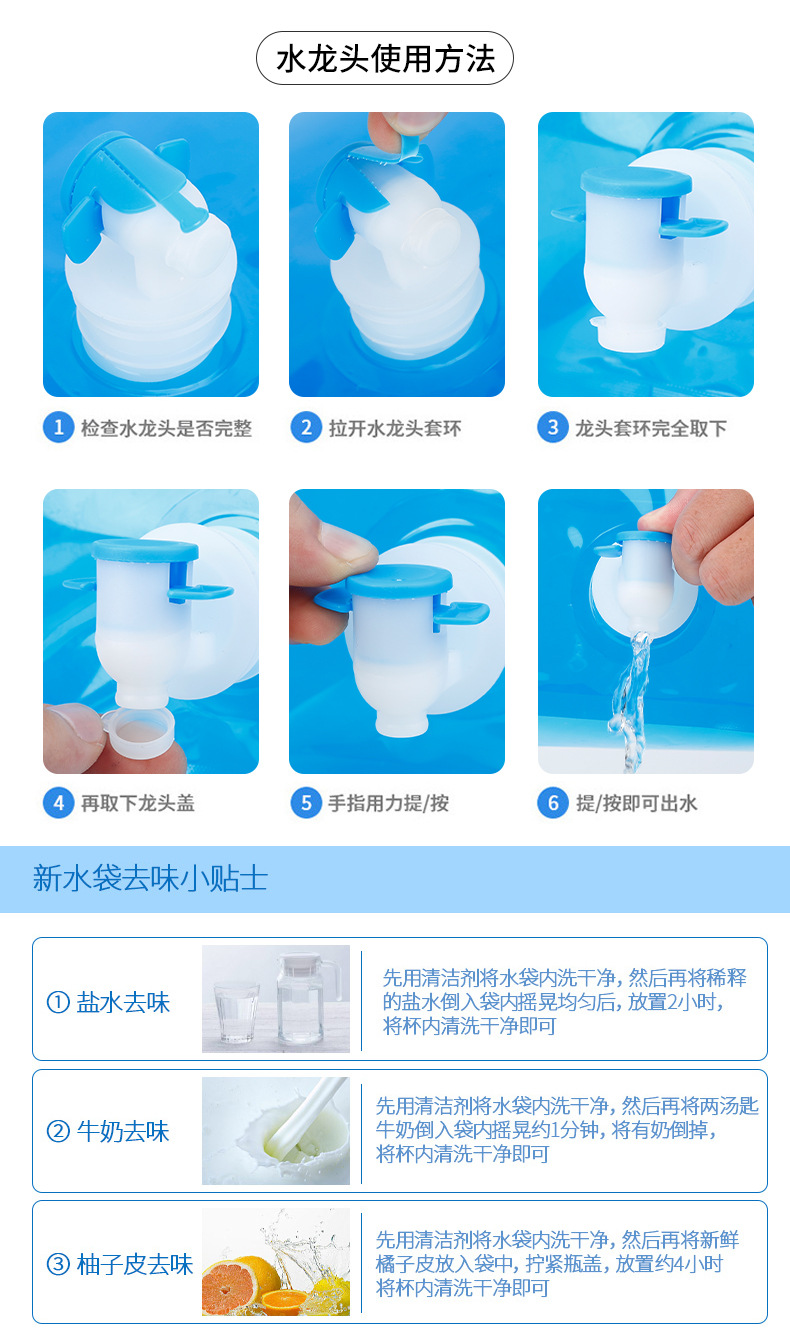 水龙头使用方法

1 检查水龙头是否完整

2 拉开水龙头套环

3 龙头套环完全取下

4 再取下龙头盖

5 手指用力提/按

6 提/按即可出水

新水袋去味小贴士

① 盐水去味

先用清洁剂将水袋内洗干净，然后再将稀释的盐水倒入袋内摇晃均匀后，放置2小时，将杯内清洗干净即可

② 牛奶去味

先用清洁剂将水袋内洗干净，然后再将两汤匙牛奶倒入袋内摇晃约1分钟，将有奶倒掉，将杯内清洗干净即可

③ 柚子皮去味

先用清洁剂将水袋内洗干净，然后再将新鲜橘子皮放入袋中，拧紧瓶盖，放置约4小时将杯内清洗干净即可