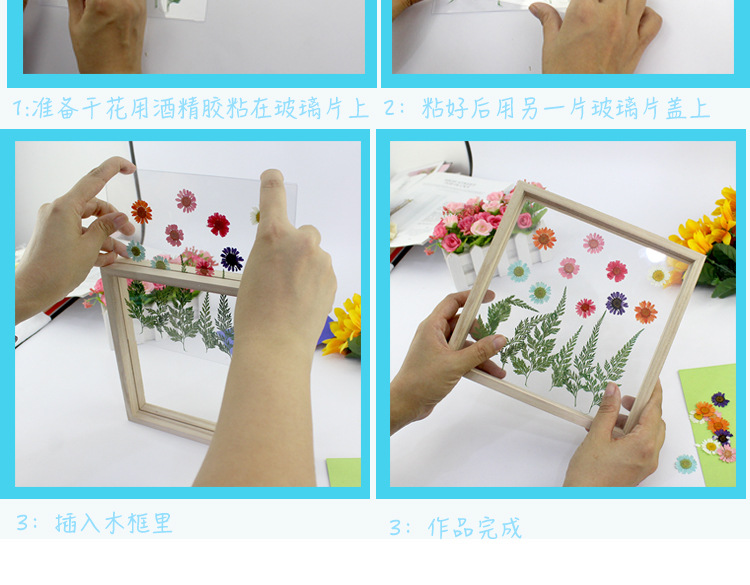 1:准备干花用酒精胶粘在玻璃片上

2：粘好后用另一片玻璃片盖上

3：插入木框里

3：作品完成