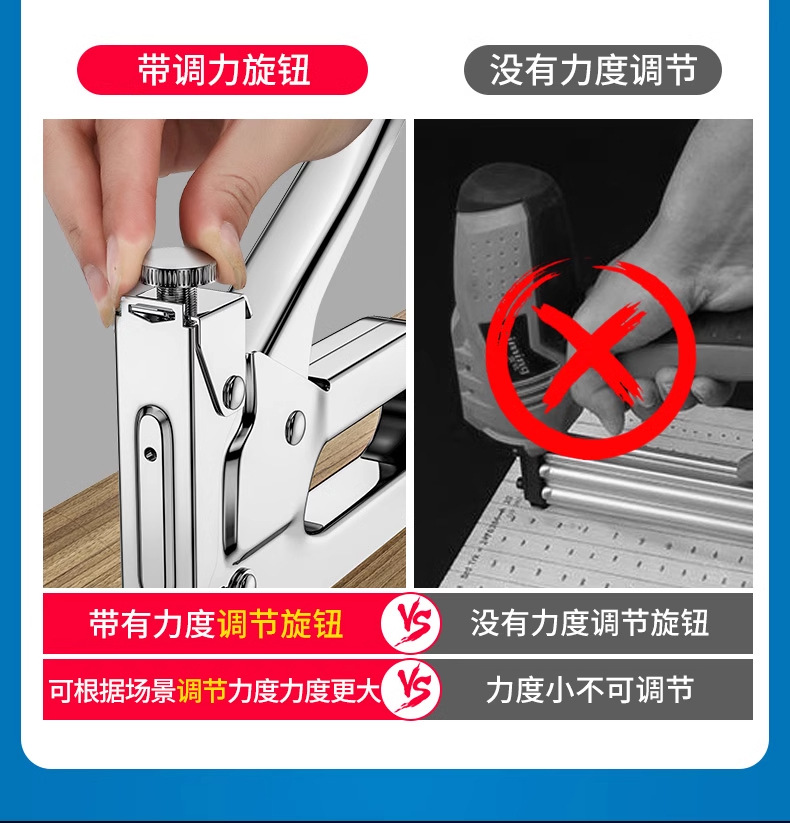 带调力旋钮

没有力度调节

带有力度调节旋钮

VS

没有力度调节旋钮

可根据场景调节力度力度更大

VS

力度小不可调节