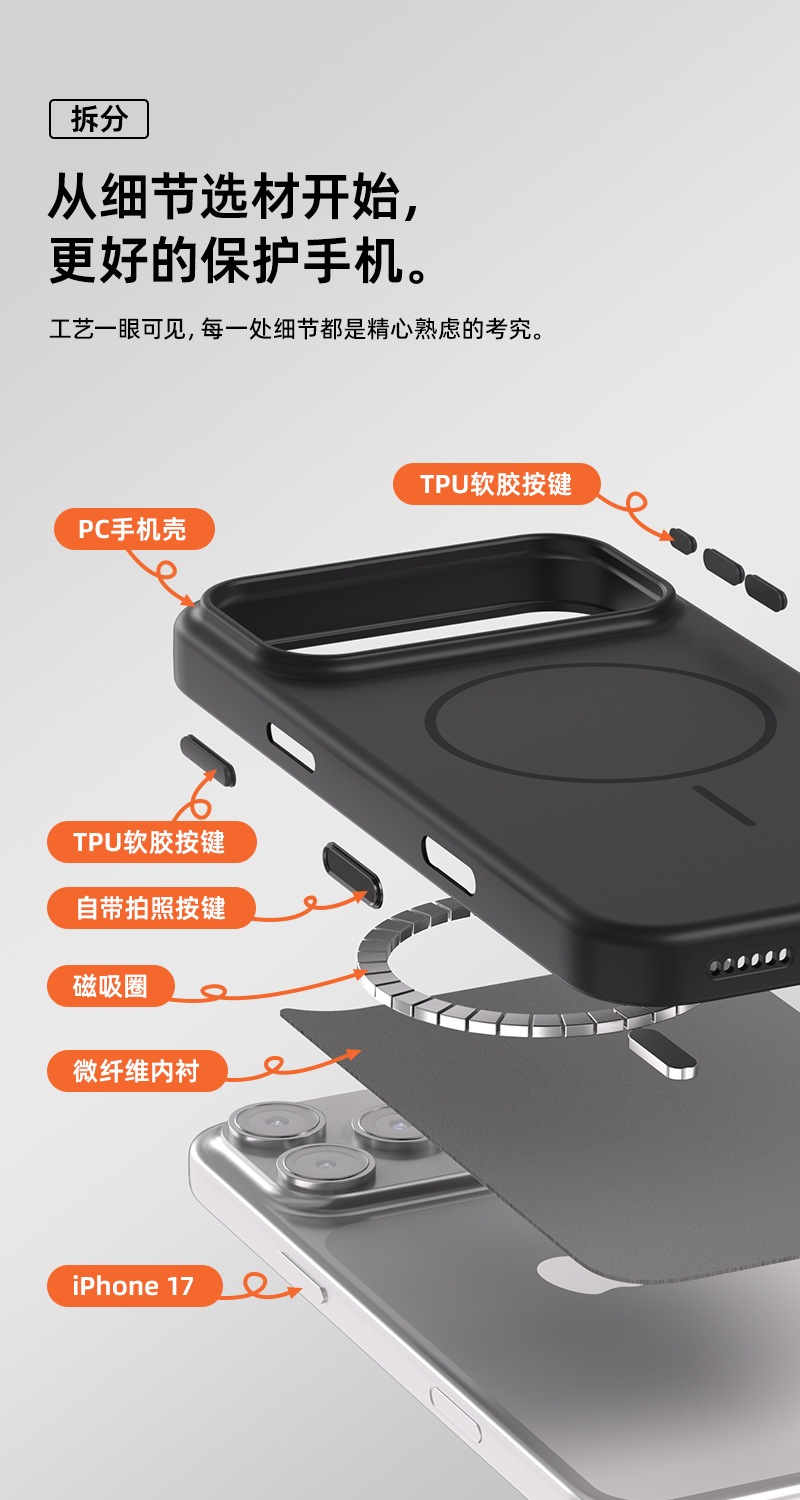 拆分

从细节选材开始，
更好的保护手机。

工艺一眼可见，每一处细节都是精心熟虑的考究。

TPU软胶按键

PC手机壳

TPU软胶按键

自带拍照按键

磁吸圈

微纤维内衬

iPhone 17