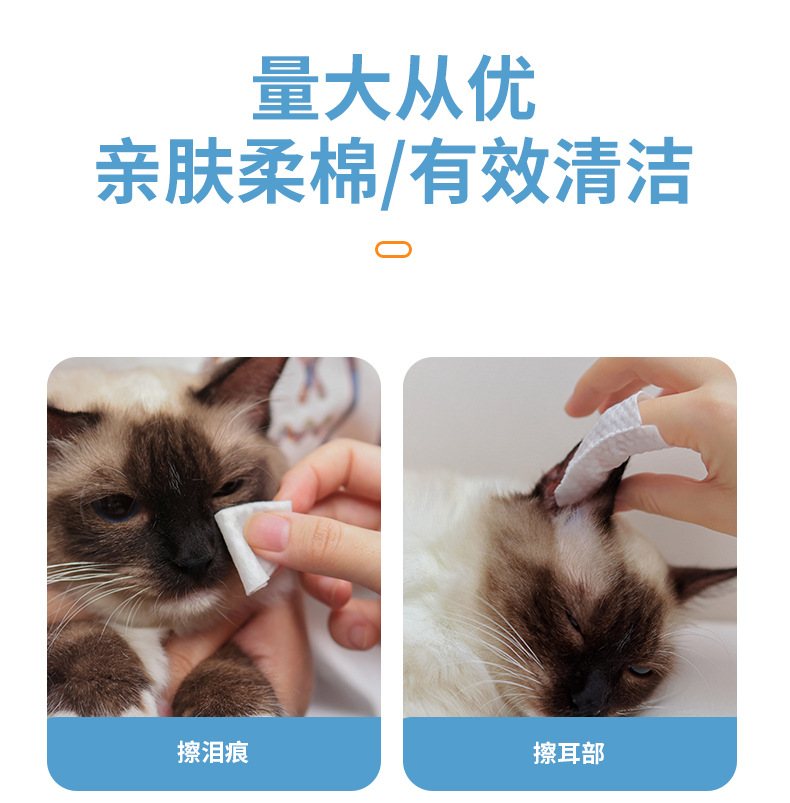 量大从优
亲肤柔棉/有效清洁

擦泪痕

擦耳部