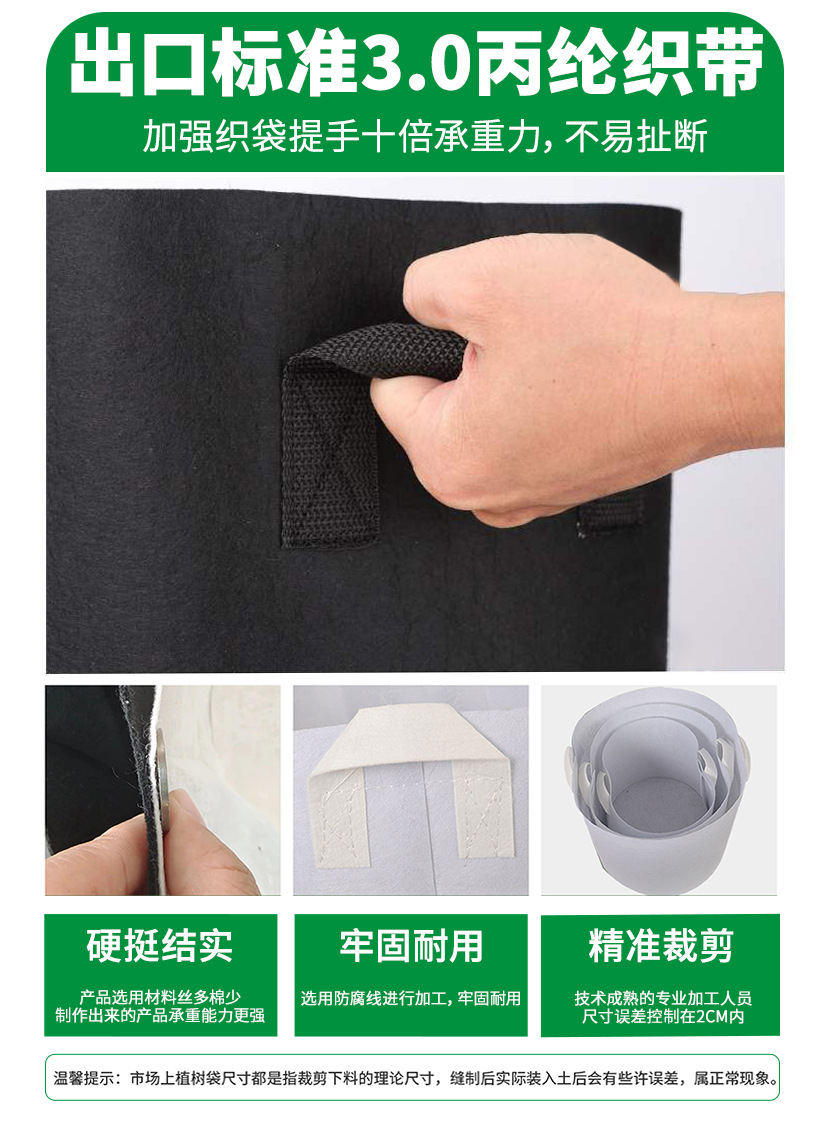 出口标准3.0丙纶织带

加强织袋提手十倍承重力，不易扯断

硬挺结实

产品选用材料丝多棉少
制作出来的产品承重能力更强

牢固耐用

选用防腐线进行加工，牢固耐用

精准裁剪

技术成熟的专业加工人员
尺寸误差控制在2CM内

温馨提示：市场上植树袋尺寸都是指裁剪下料的理论尺寸，缝制后实际装入土后会有些许误差，属正常现象。