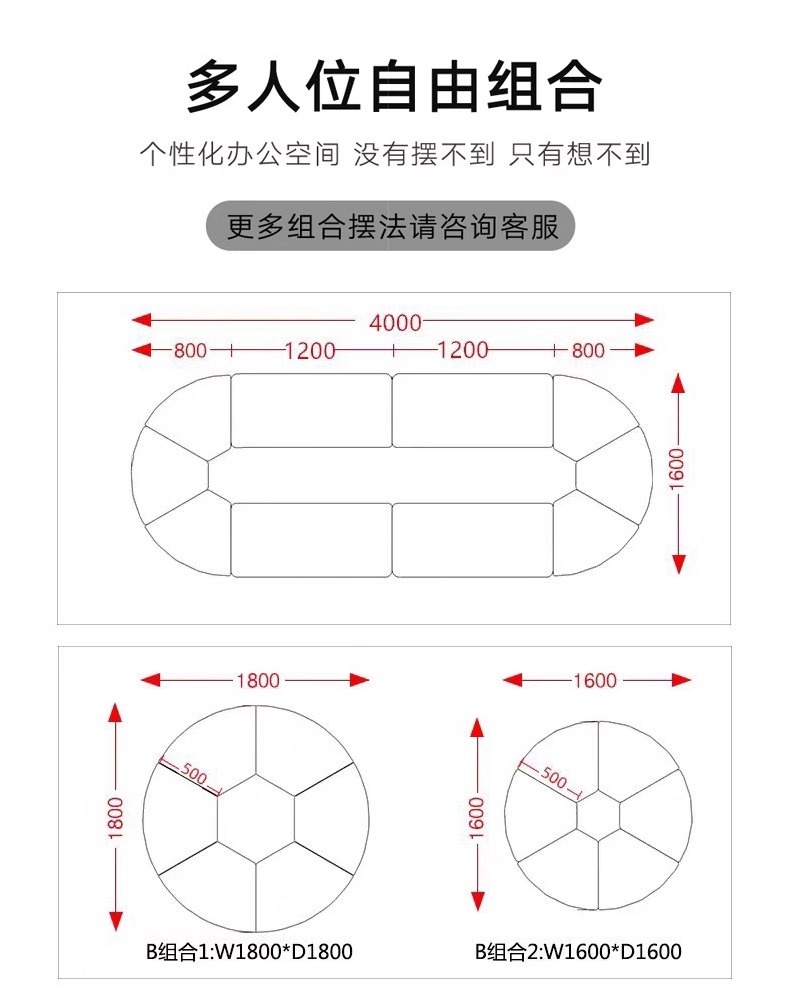 多人位自由组合

个性化办公空间 没有摆不到 只有想不到

更多组合摆法请咨询客服

4000

800 1200 1200 800

1600

1800

1800

500

B组合1:W1800*D1800

1600

1600

500

B组合2:W1600*D1600