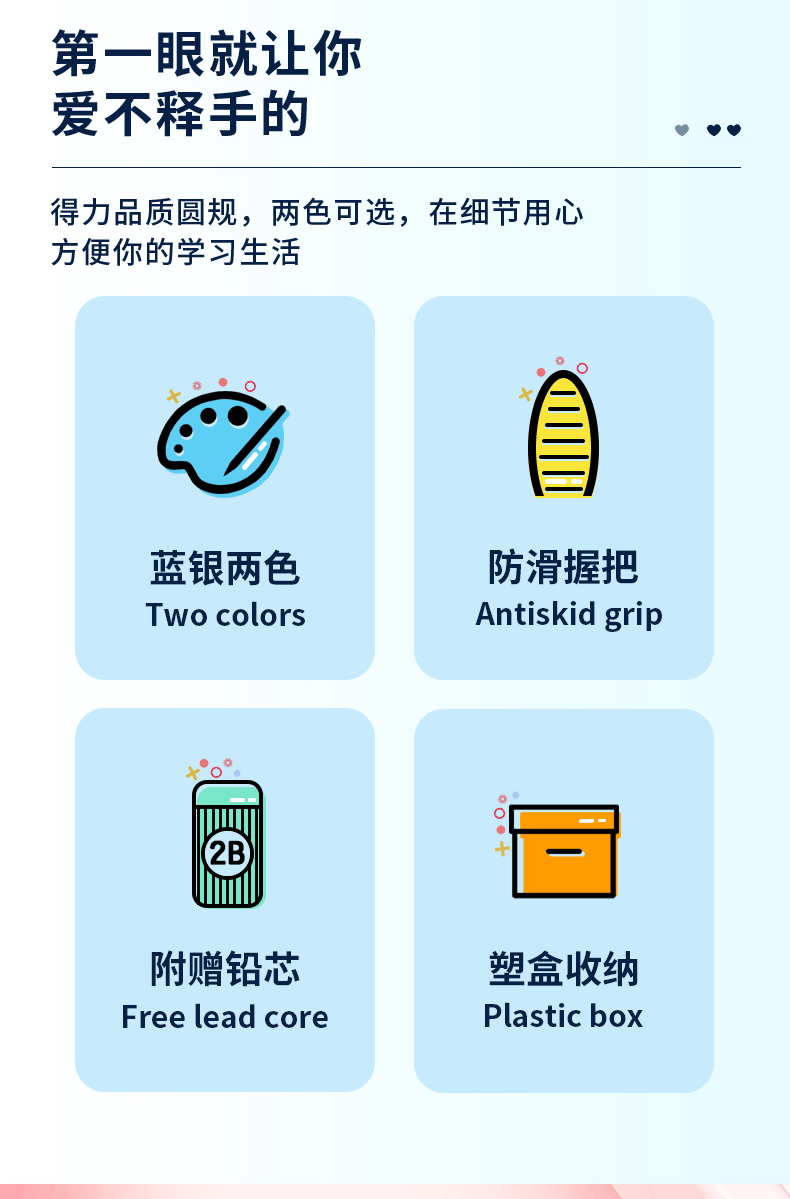 第一眼就让你
爱不释手的

得力品质圆规，两色可选，在细节用心
方便你的学习生活

蓝银两色
Two colors

防滑握把
Antiskid grip

2B

附赠铅芯
Free lead core

塑盒收纳
Plastic box