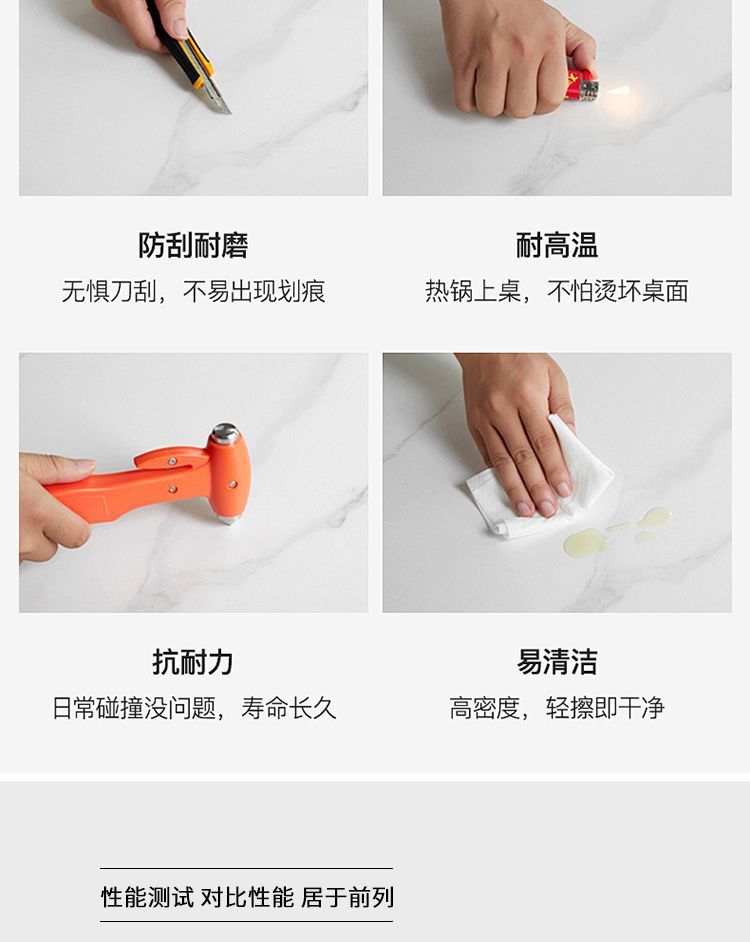 防刮耐磨
无惧刀刮，不易出现划痕

耐高温
热锅上桌，不怕烫坏桌面

抗耐力
日常碰撞没问题，寿命长久

易清洁
高密度，轻擦即干净

性能测试 对比性能 居于前列