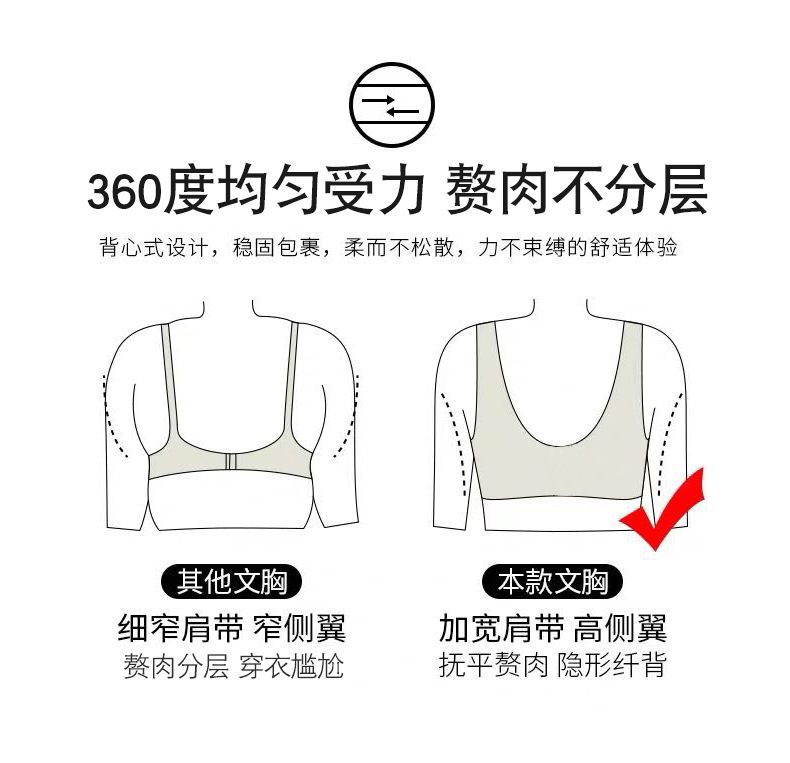 360度均匀受力 赘肉不分层

背心式设计，稳固包裹，柔而不松散，力不束缚的舒适体验

其他文胸
细窄肩带 窄侧翼
赘肉分层 穿衣尴尬

本款文胸
加宽肩带 高侧翼
抚平赘肉 隐形纤背