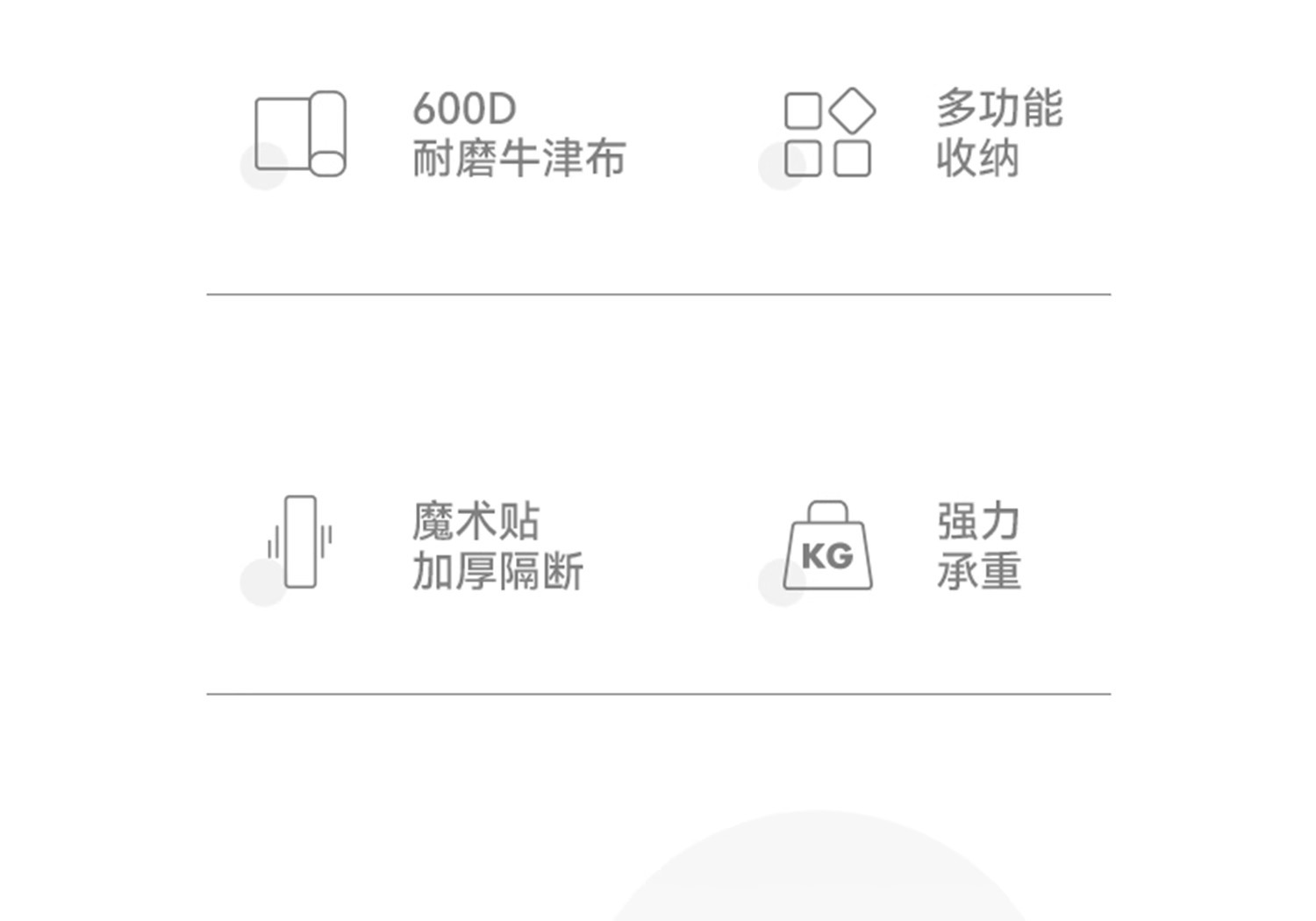 600D
耐磨牛津布

多功能
收纳

魔术贴
加厚隔断

KG

强力
承重