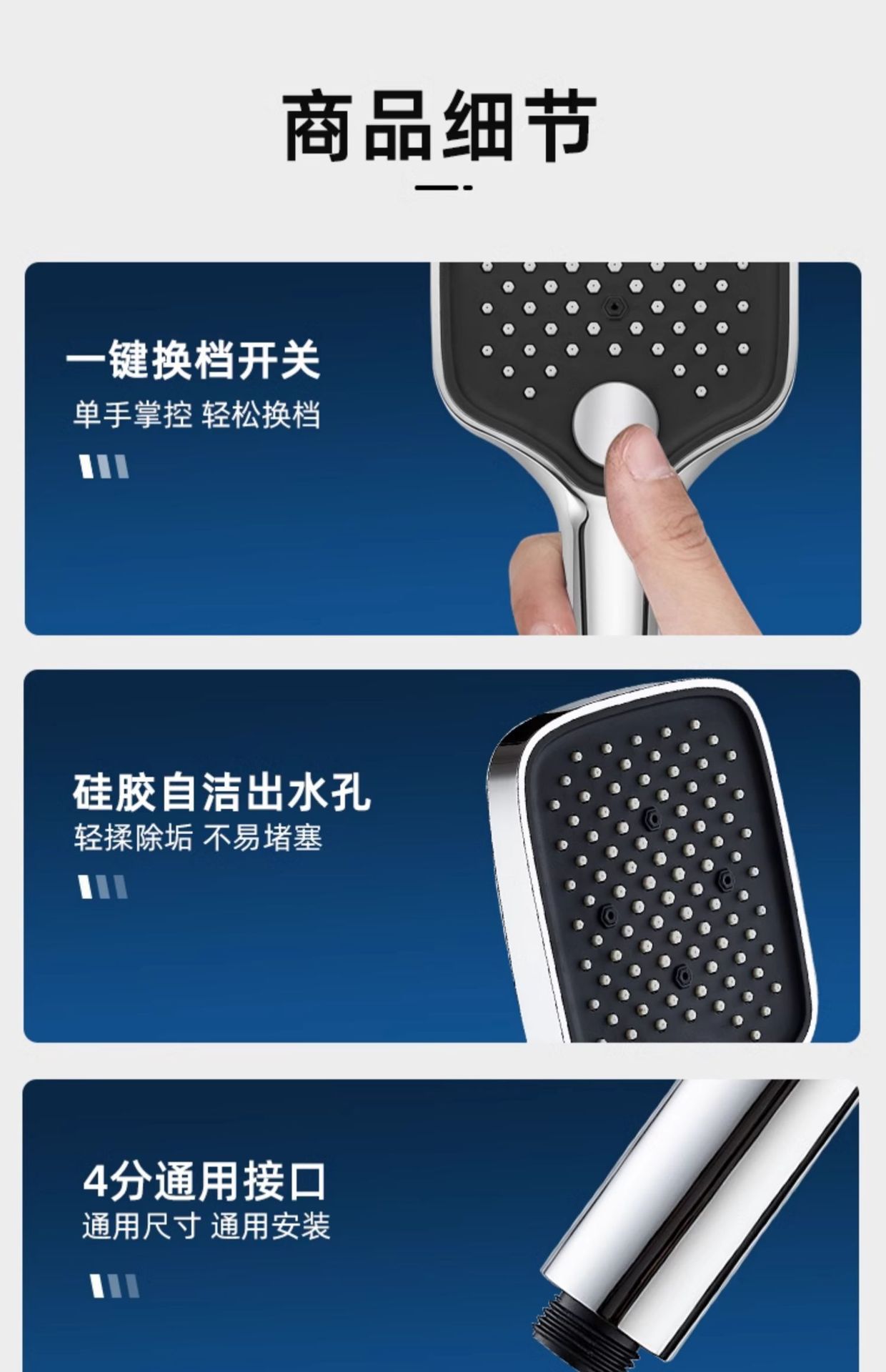 商品细节

一键换档开关
单手掌控 轻松换档

硅胶自洁出水孔
轻揉除垢 不易堵塞

4分通用接口
通用尺寸 通用安装