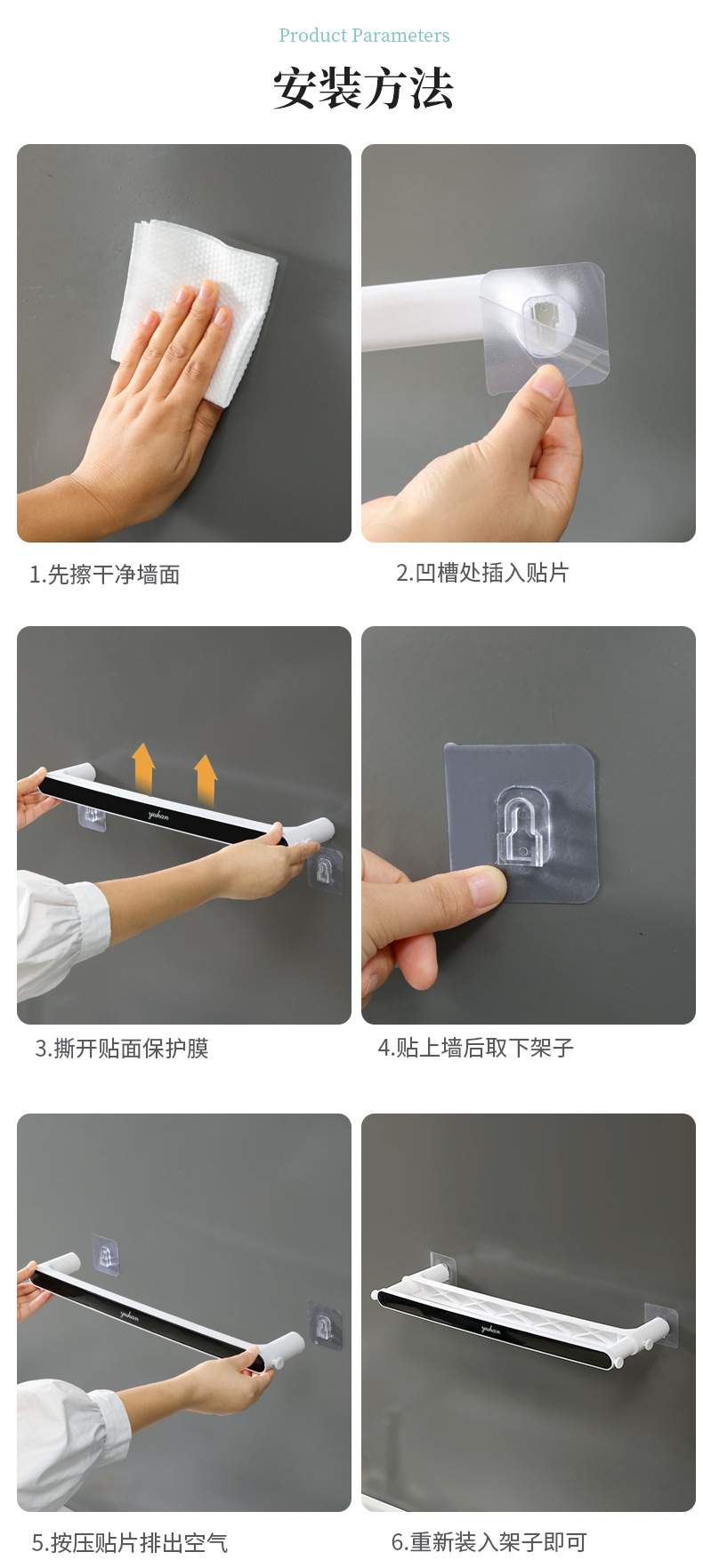 Product Parameters

安装方法

1.先擦干净墙面

2.凹槽处插入贴片

yuhan

3.撕开贴面保护膜

4.贴上墙后取下架子

yuhan

5.按压贴片排出空气

yuhan

6.重新装入架子即可