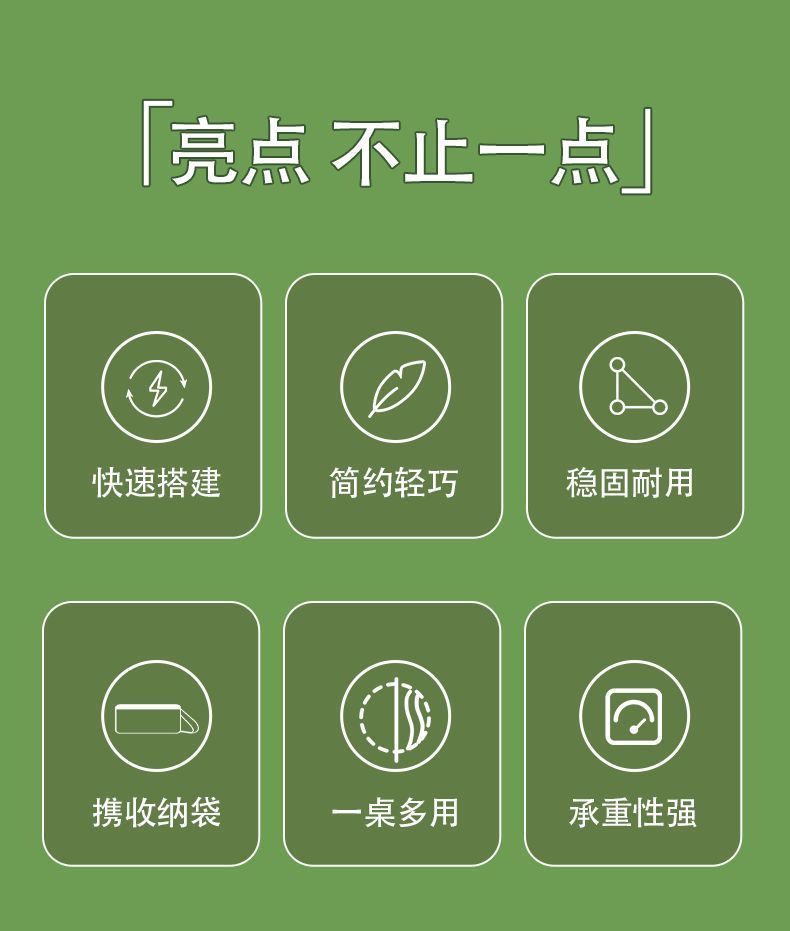 「亮点 不止一点」

快速搭建

简约轻巧

稳固耐用

携收纳袋

一桌多用

承重性强